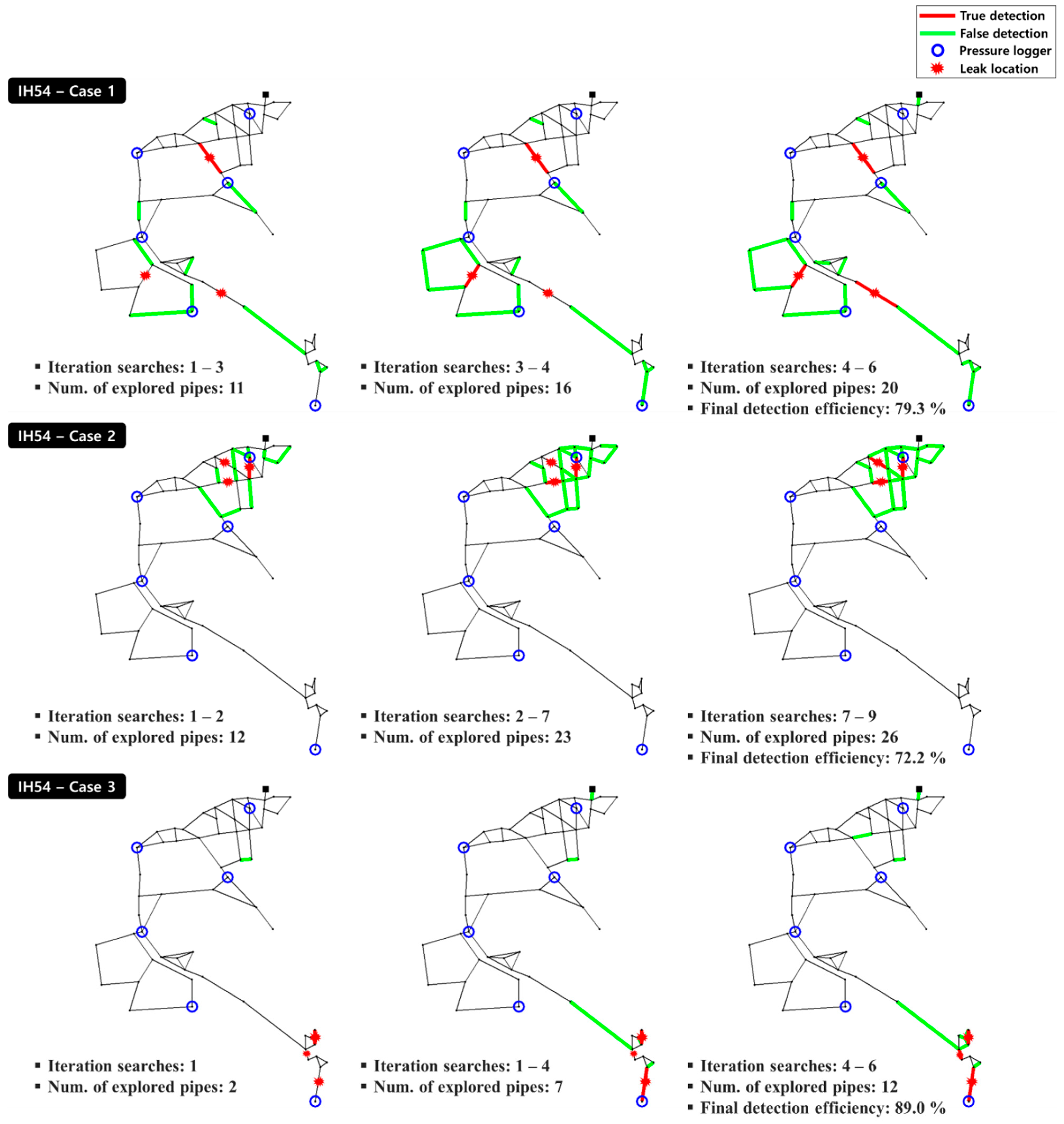 True detection
False detection
Pressure logger
Leak location

IH54 – Case 1

▪ Iteration searches: 1 – 3
▪ Num. of explored pipes: 11

▪ Iteration searches: 3 – 4
▪ Num. of explored pipes: 16

▪ Iteration searches: 4 – 6
▪ Num. of explored pipes: 20
▪ Final detection efficiency: 79.3 %

IH54 – Case 2

▪ Iteration searches: 1 – 2
▪ Num. of explored pipes: 12

▪ Iteration searches: 2 – 7
▪ Num. of explored pipes: 23

▪ Iteration searches: 7 – 9
▪ Num. of explored pipes: 26
▪ Final detection efficiency: 72.2 %

IH54 – Case 3

▪ Iteration searches: 1
▪ Num. of explored pipes: 2

▪ Iteration searches: 1 – 4
▪ Num. of explored pipes: 7

▪ Iteration searches: 4 – 6
▪ Num. of explored pipes: 12
▪ Final detection efficiency: 89.0 %