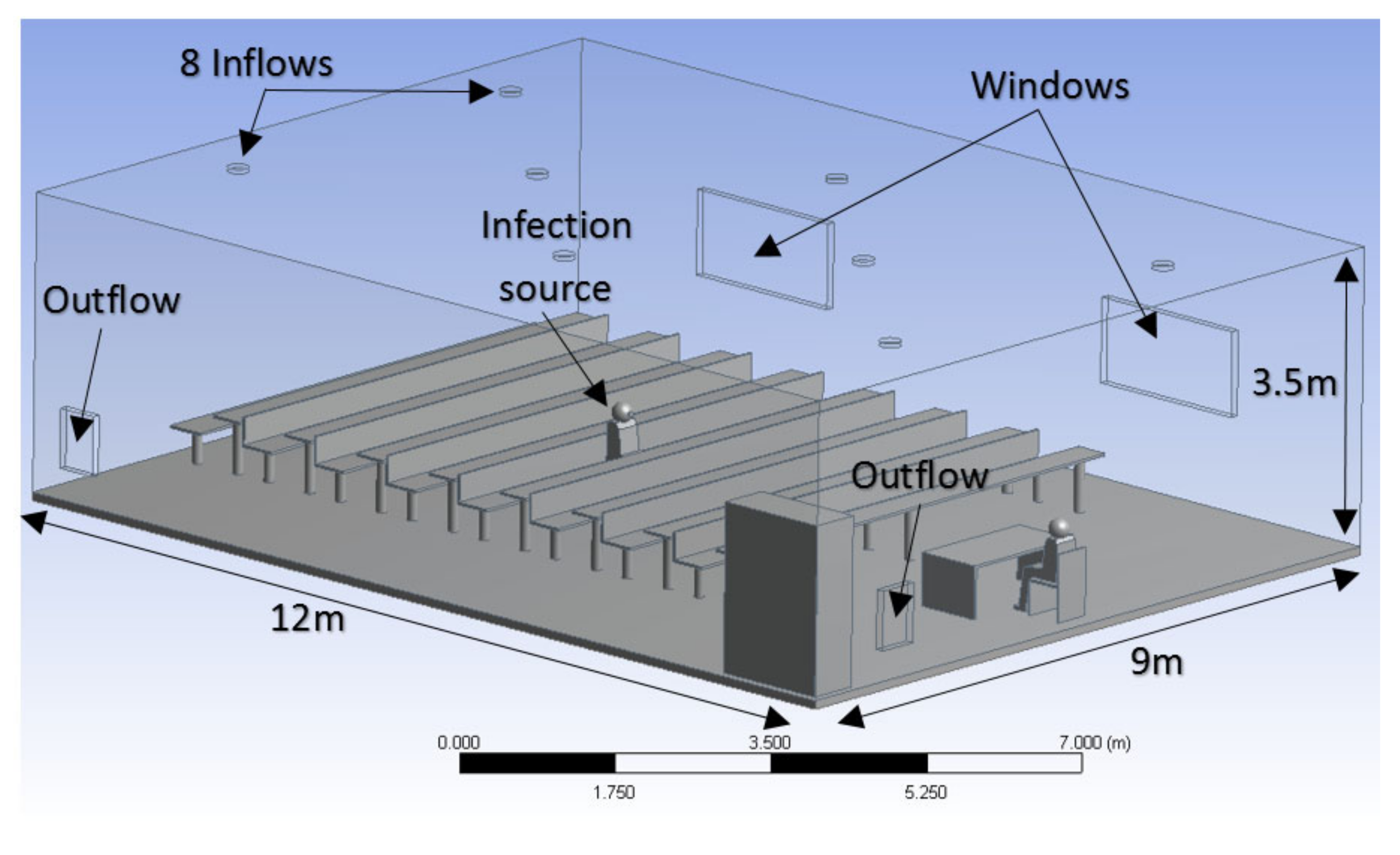 8 Inflows

Windows

Infection source

Outflow

3.5m

Outflow

12m

9m

0.000
3.500
7.000 (m)
1.750
5.250