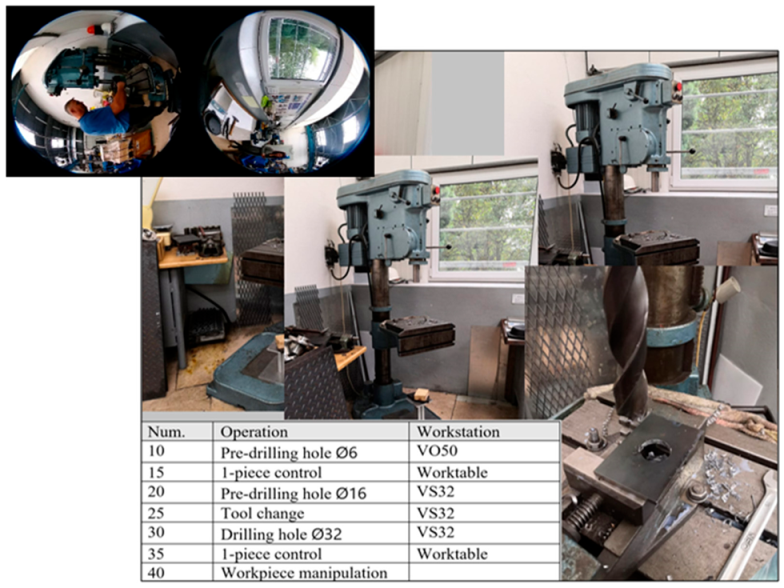 | Num. | Operation | Workstation |
|---|---|---|
| 10 | Pre-drilling hole Ø6 | VO50 |
| 15 | 1-piece control | Worktable |
| 20 | Pre-drilling hole Ø16 | VS32 |
| 25 | Tool change | VS32 |
| 30 | Drilling hole Ø32 | VS32 |
| 35 | 1-piece control | Worktable |
| 40 | Workpiece manipulation | |