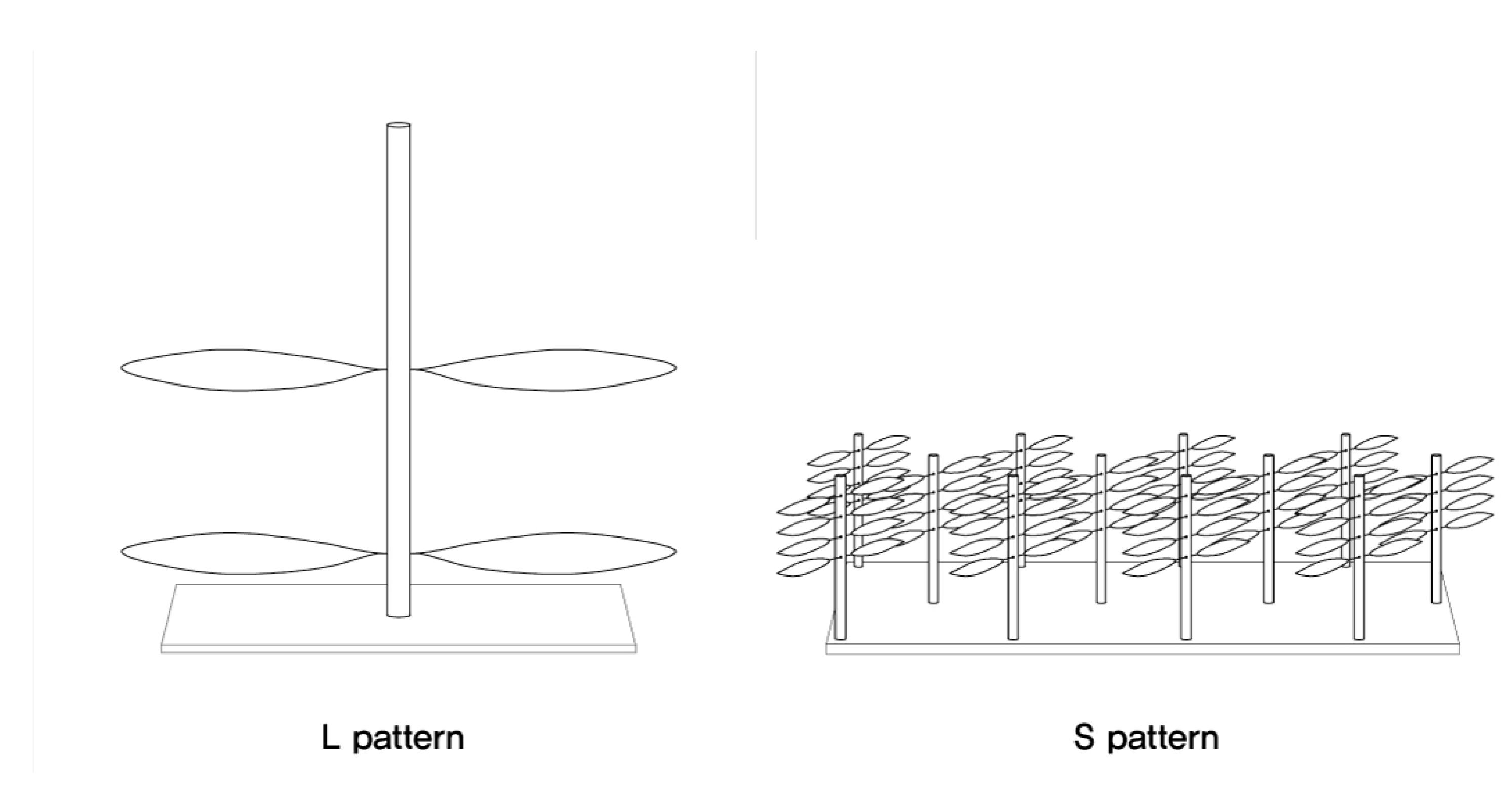 L pattern

S pattern