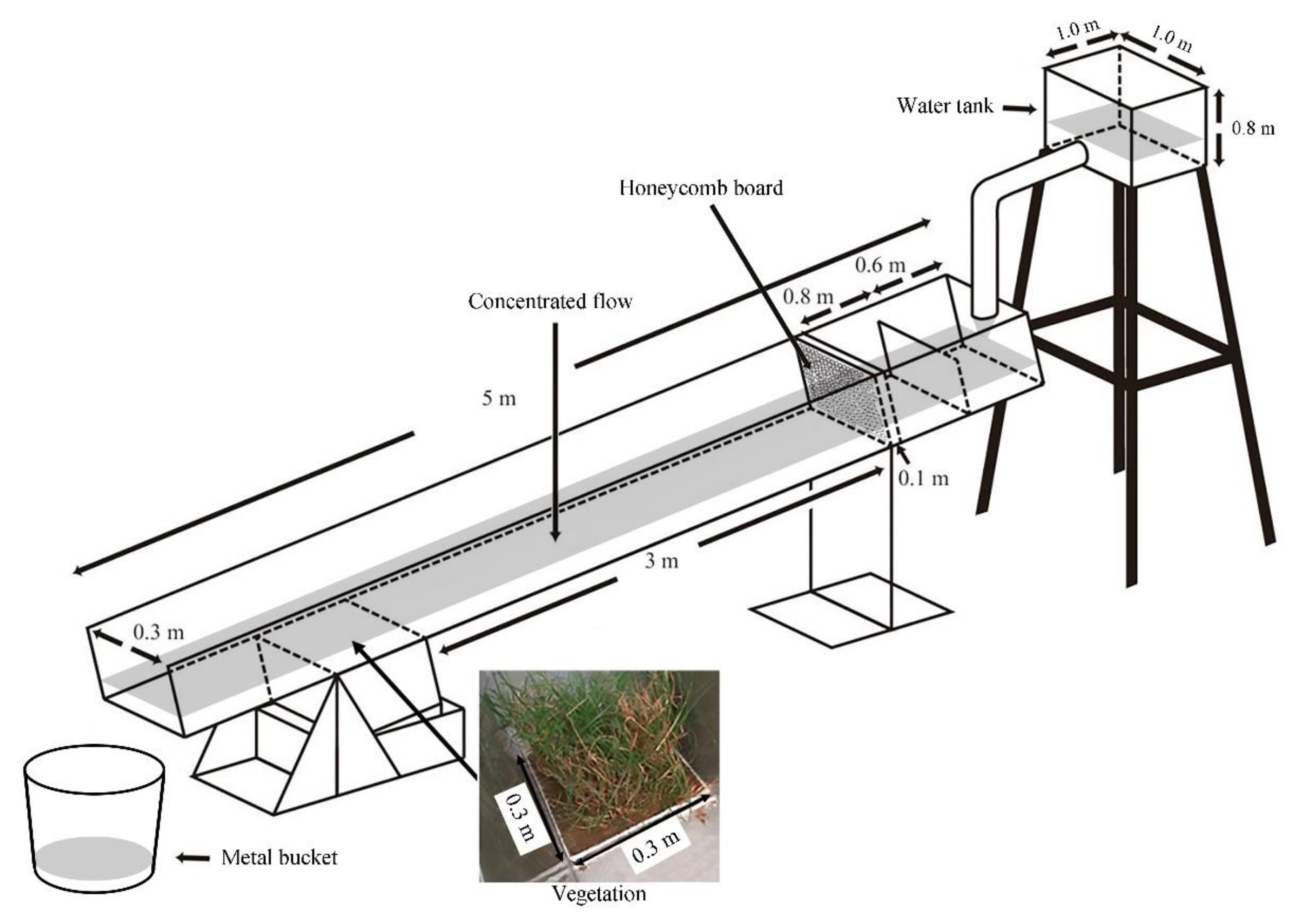 1.0 m
1.0 m
Water tank
0.8 m
Honeycomb board
0.6 m
0.8 m
Concentrated flow
5 m
0.1 m
3 m
0.3 m
0.3 m
0.3 m
Metal bucket
Vegetation