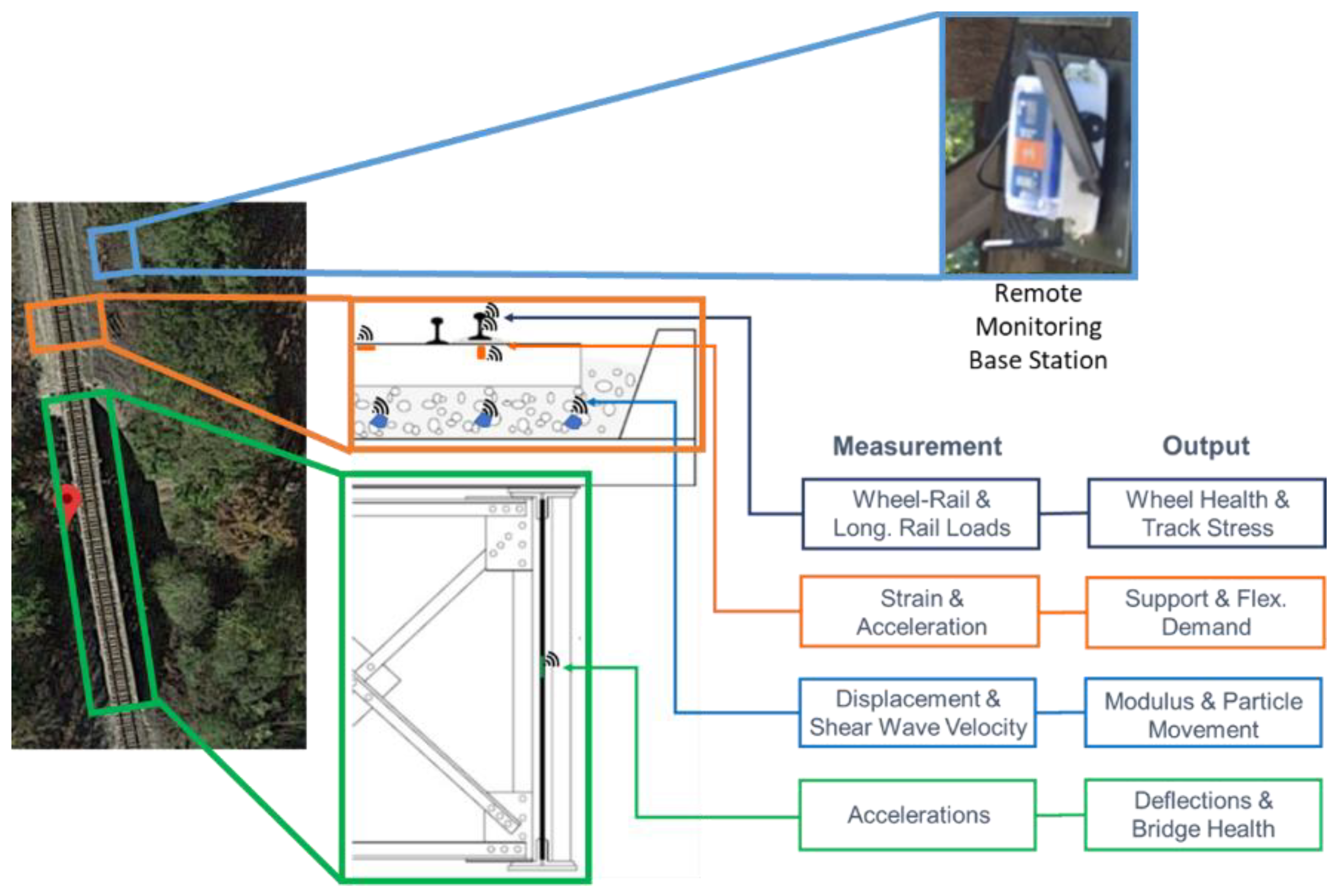 Remote Monitoring Base Station

Measurement

Output

Wheel-Rail & Long. Rail Loads

Wheel Health & Track Stress

Strain & Acceleration

Support & Flex. Demand

Displacement & Shear Wave Velocity

Modulus & Particle Movement

Accelerations

Deflections & Bridge Health