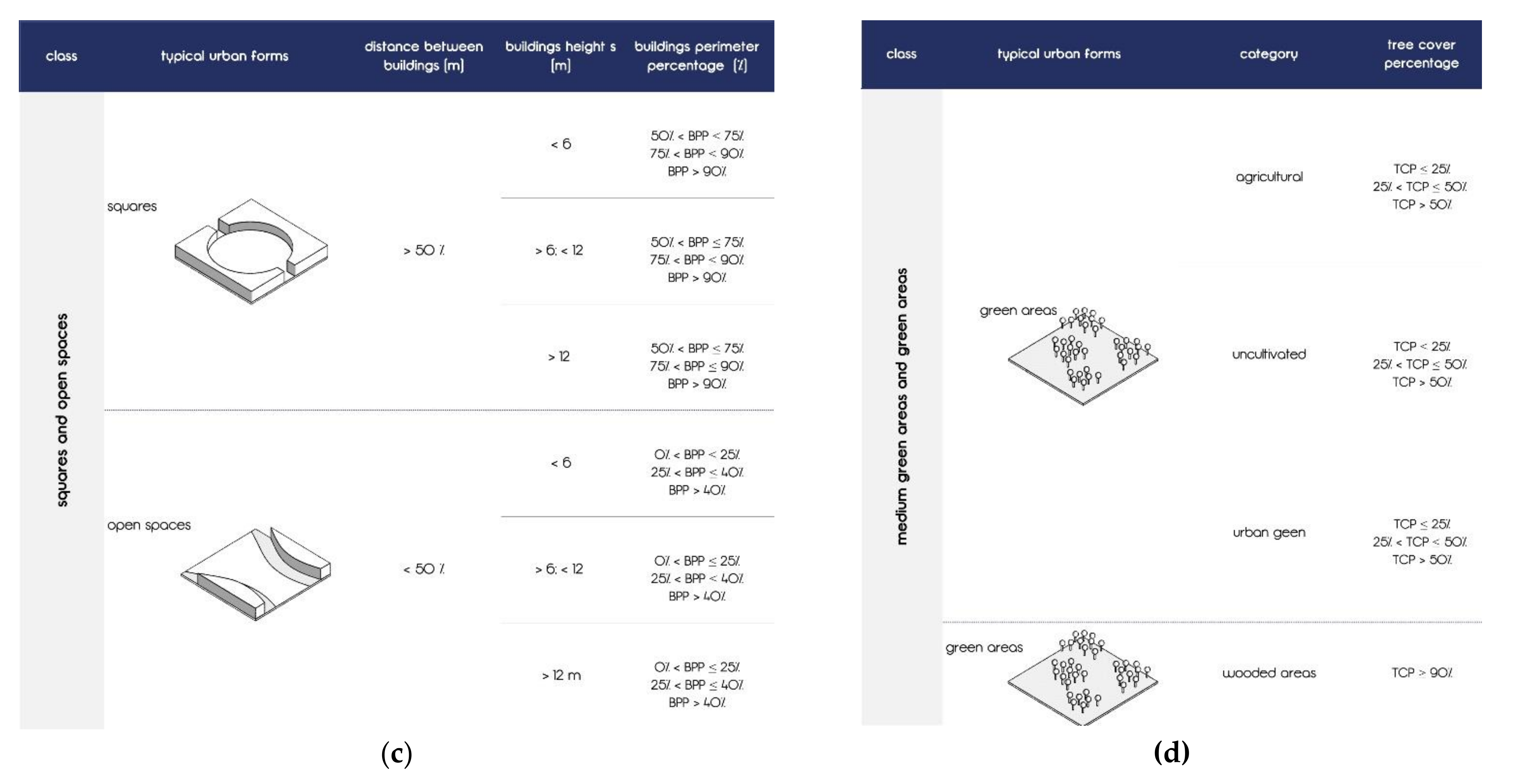 | class | typical urban forms | distance between buildings [m] | buildings height s [m] | buildings perimeter percentage [%] |
|---|---|---|---|---|
| squares and open spaces | squares | > 50 % | < 6 | 50% < BPP < 75% 75% < BPP < 90% BPP > 90% |
| | | | > 6; < 12 | 50% < BPP ≤ 75% 75% < BPP < 90% BPP > 90% |
| | | | > 12 | 50% < BPP ≤ 75% 75% < BPP ≤ 90% BPP > 90% |
| | open spaces | < 50 % | < 6 | 0% < BPP < 25% 25% < BPP ≤ 40% BPP > 40% |
| | | | > 6; < 12 | 0% < BPP ≤ 25% 25% < BPP < 40% BPP > 40% |
| | | | > 12 m | 0% < BPP ≤ 25% 25% < BPP ≤ 40% BPP > 40% |

(c)

| class | typical urban forms | category | tree cover percentage |
|---|---|---|---|
| medium green areas and green areas | green areas | agricultural | TCP ≤ 25% 25% < TCP ≤ 50% TCP > 50% |
| | | uncultivated | TCP < 25% 25% < TCP ≤ 50% TCP > 50% |
| | | urban geen | TCP ≤ 25% 25% < TCP < 50% TCP > 50% |
| | green areas | wooded areas | TCP > 90% |

(d)