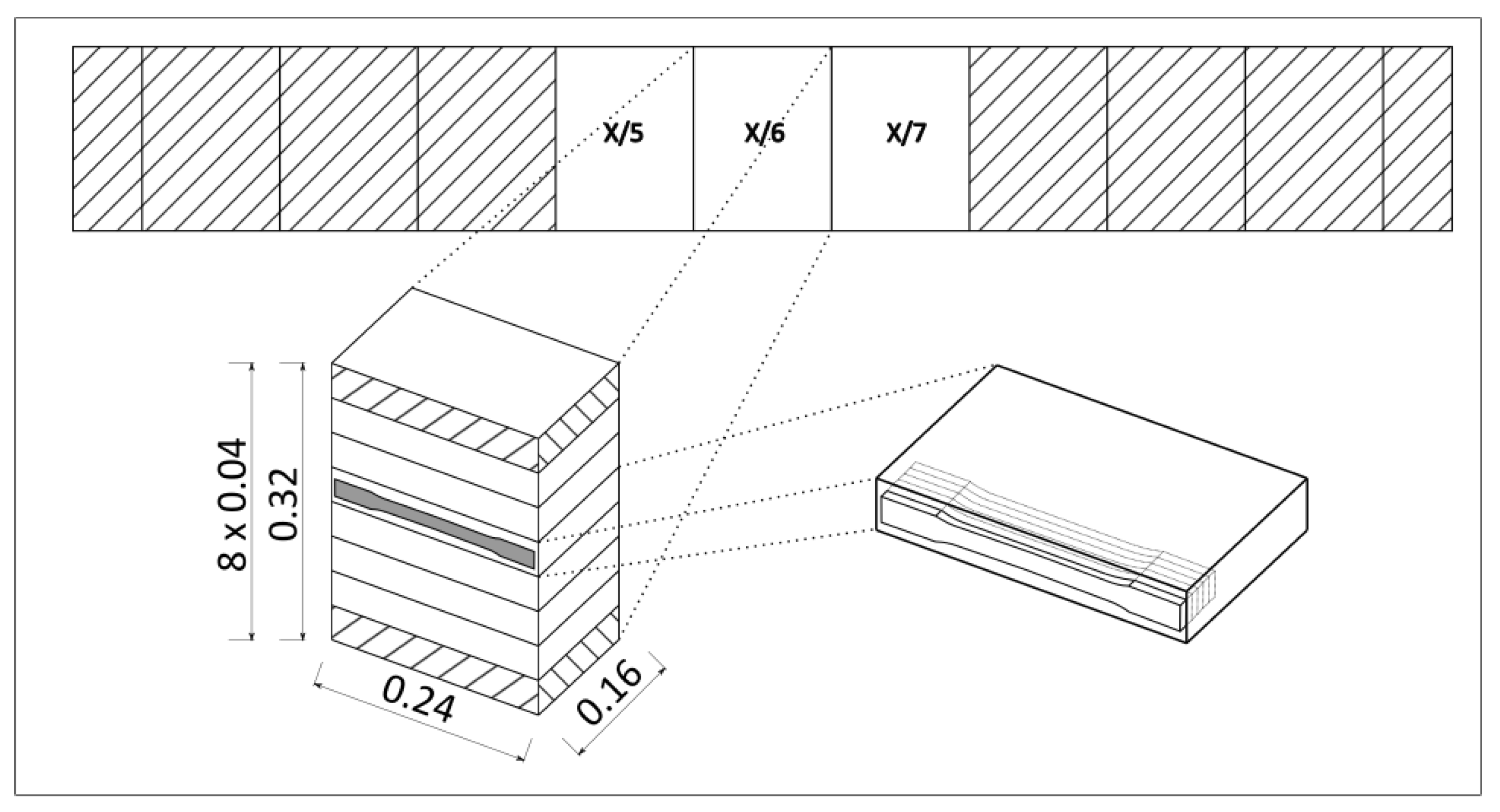 X/5
X/6
X/7
8 x 0.04
0.32
0.24
0.16