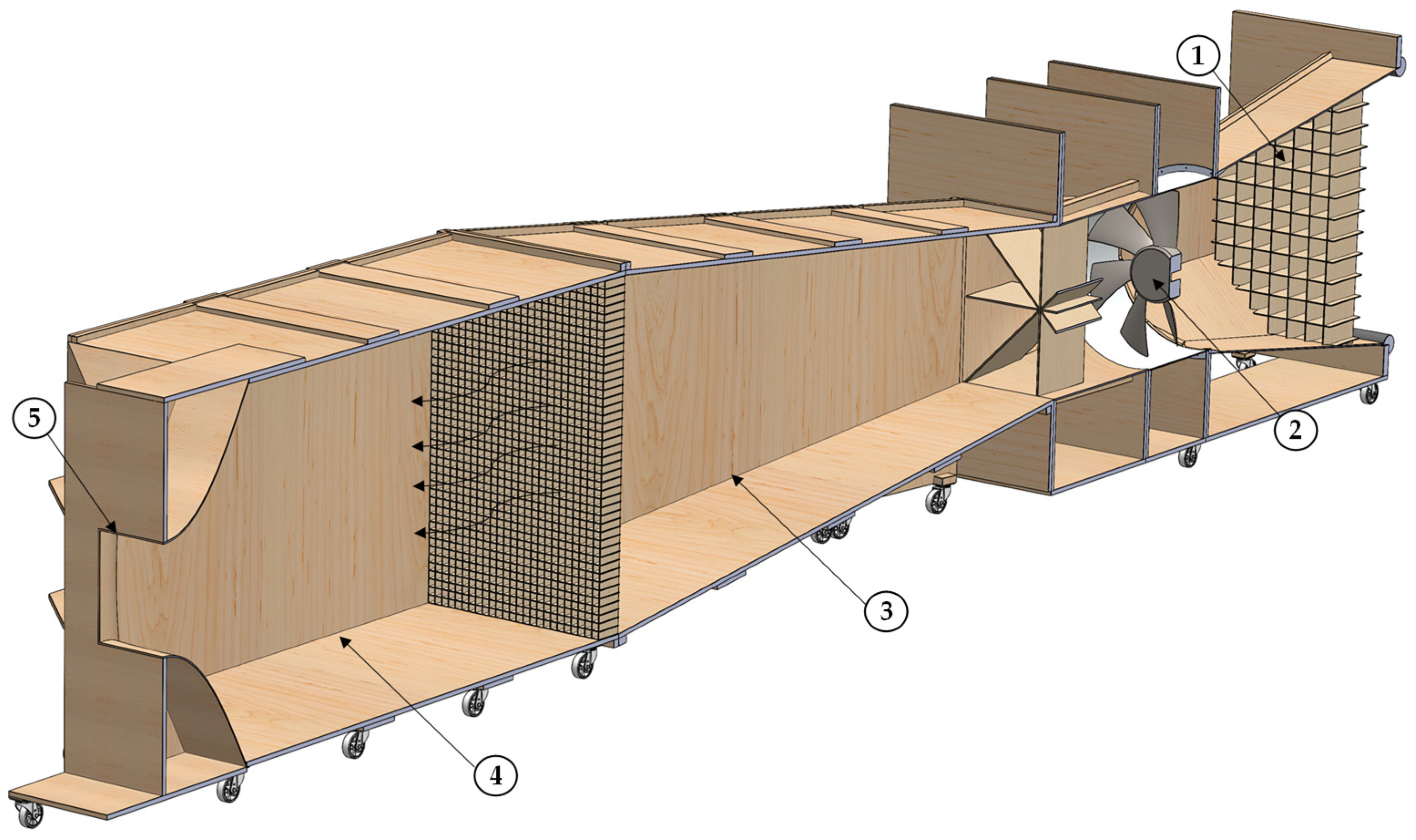 1
5
2
3
4