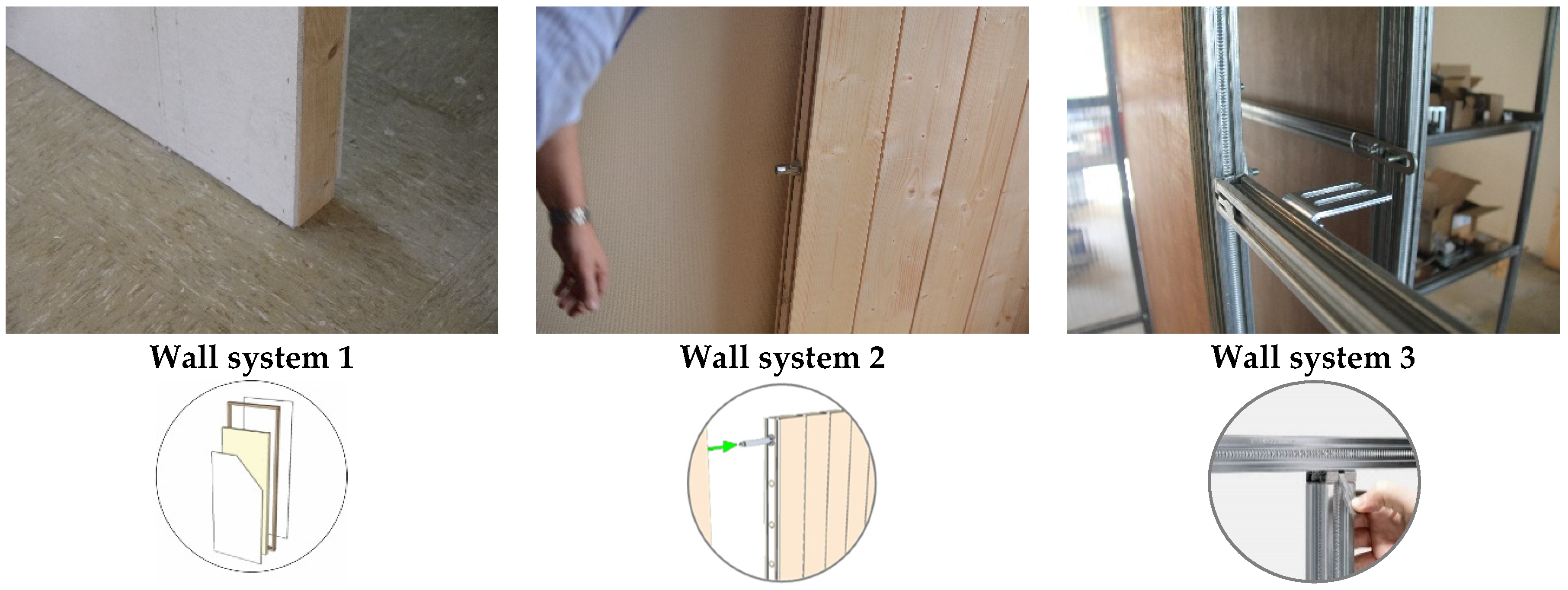 Wall system 1

Wall system 2

Wall system 3