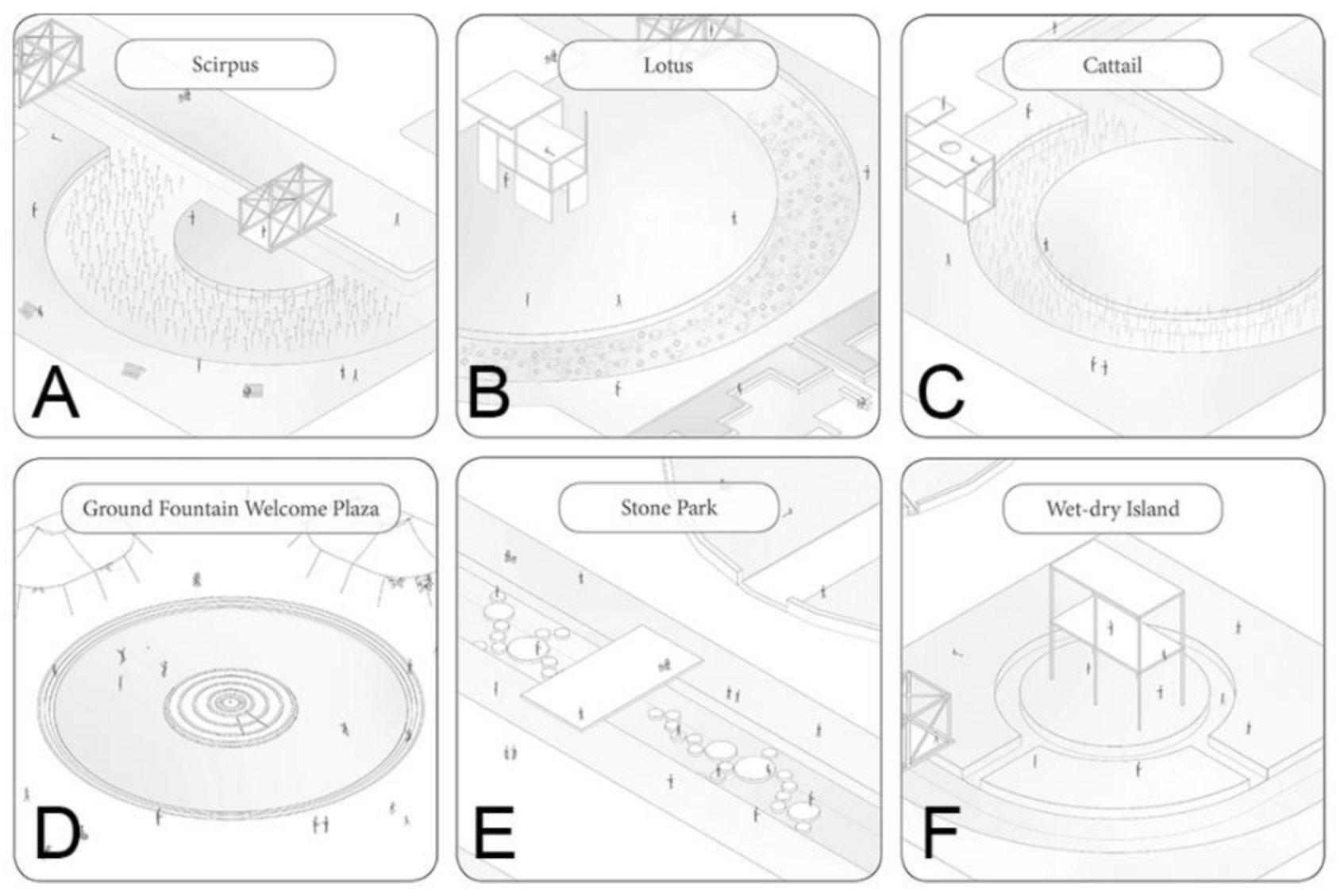 Scirpus

A

Lotus

B

Cattail

C

Ground Fountain Welcome Plaza

D

Stone Park

E

Wet-dry Island

F