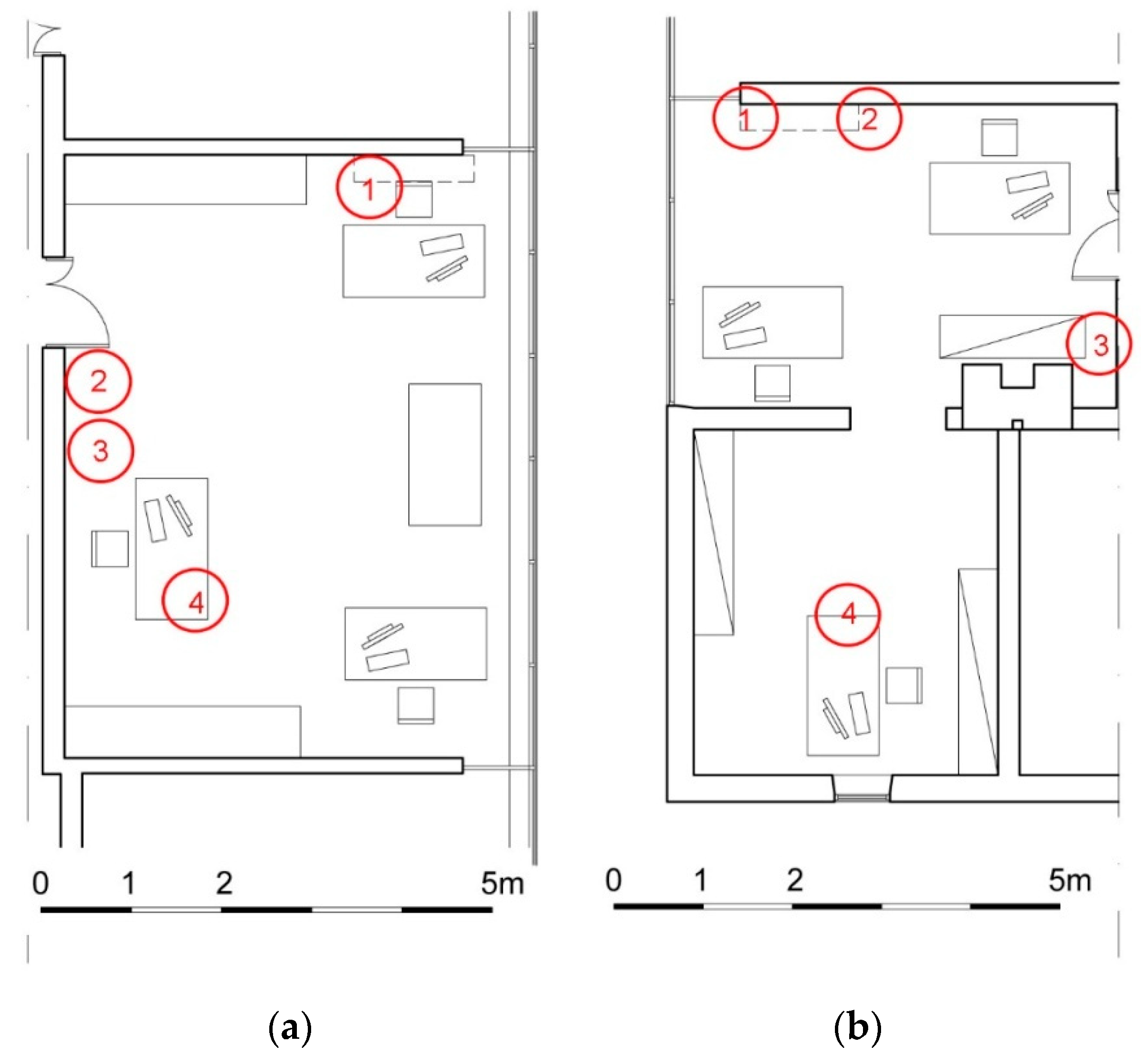 1
2
3
4
0 1 2 5m
(a)

1
2
3
4
0 1 2 5m
(b)