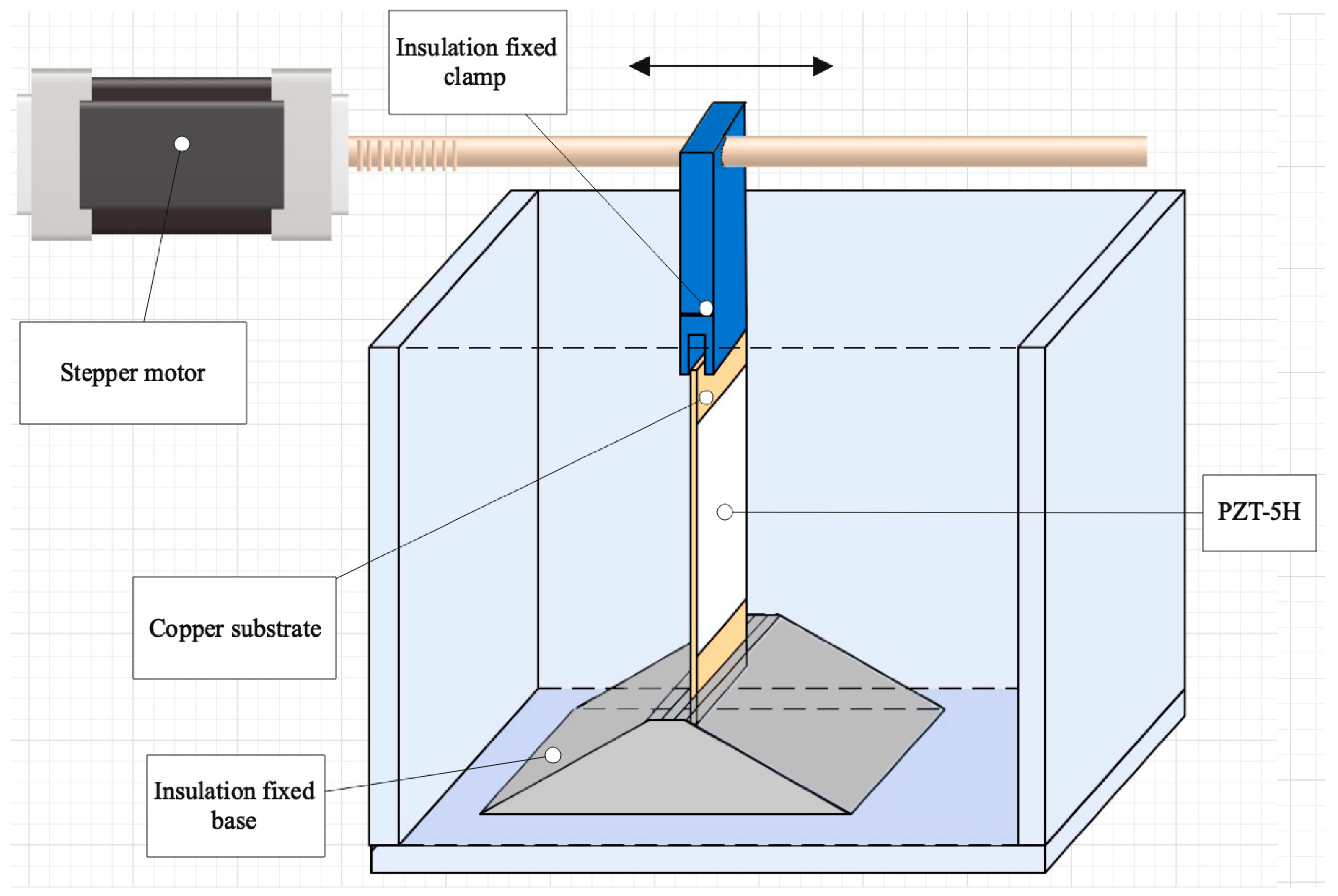 Insulation fixed clamp

Stepper motor

PZT-5H

Copper substrate

Insulation fixed base