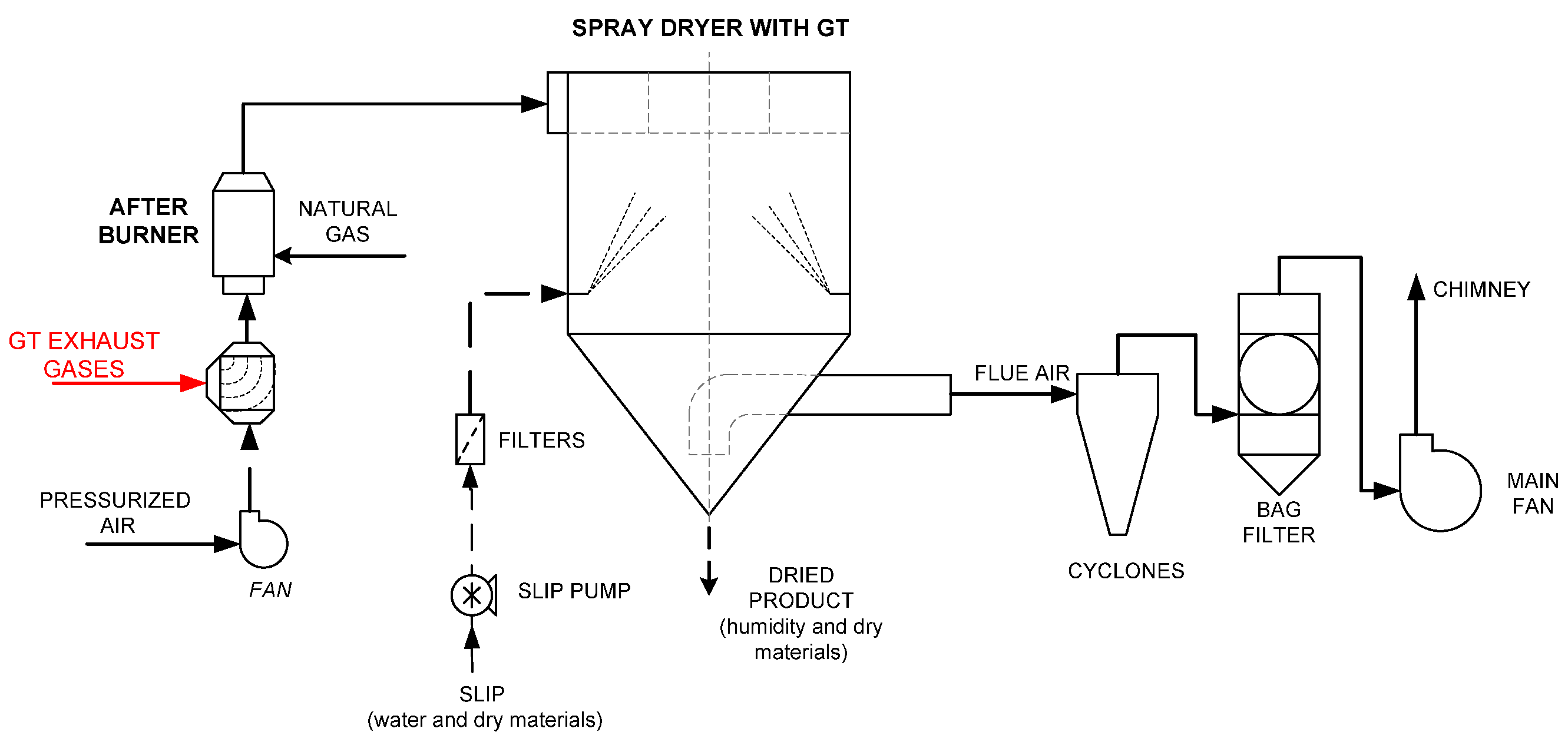 SPRAY DRYER WITH GT

AFTER BURNER

NATURAL GAS

GT EXHAUST GASES

PRESSURIZED AIR

FAN

FILTERS

SLIP PUMP

SLIP
(water and dry materials)

DRIED PRODUCT
(humidity and dry materials)

FLUE AIR

CYCLONES

BAG FILTER

CHIMNEY

MAIN FAN