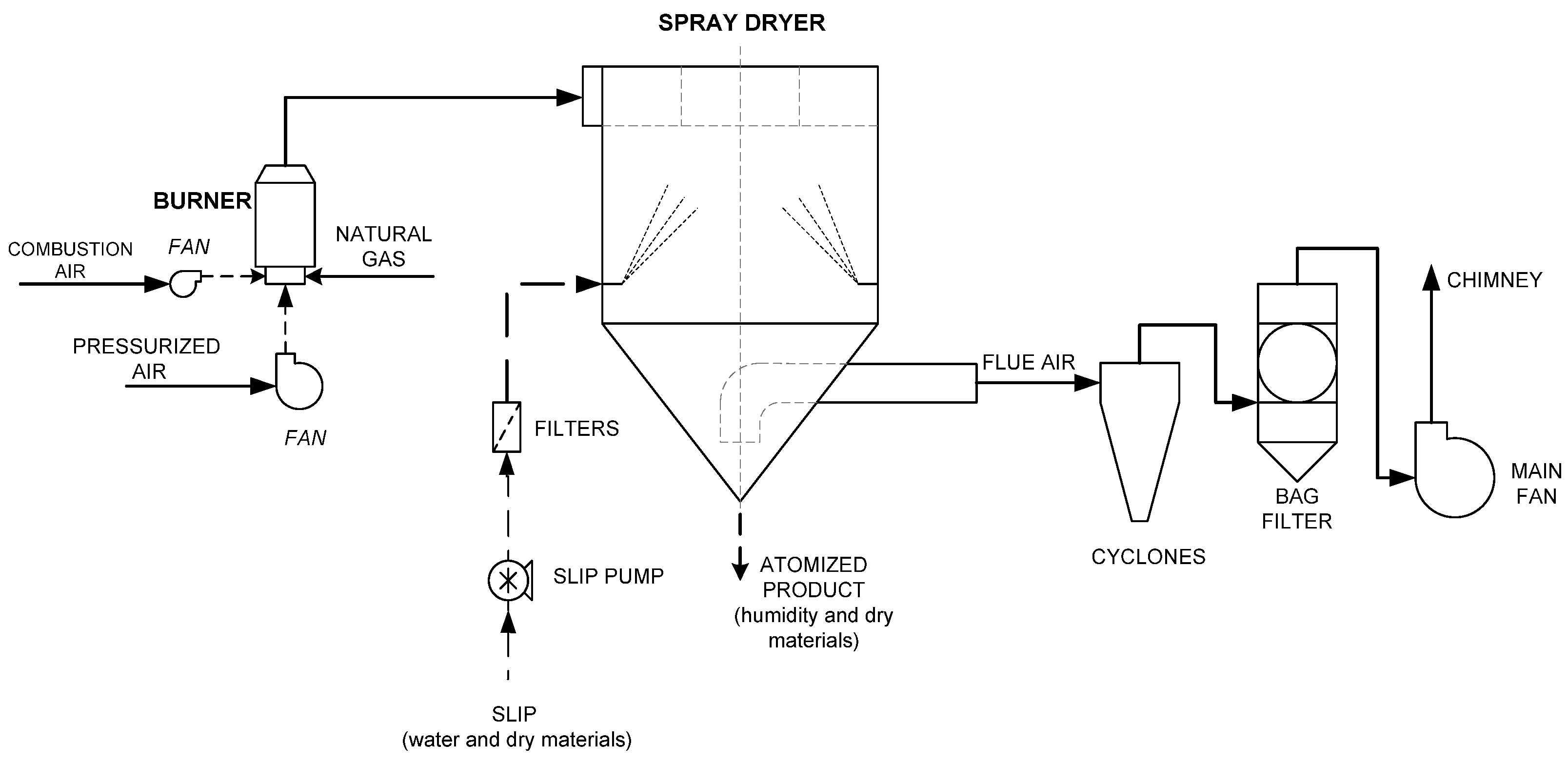 SPRAY DRYER

BURNER

COMBUSTION AIR

FAN

NATURAL GAS

PRESSURIZED AIR

FAN

FILTERS

SLIP PUMP

SLIP
(water and dry materials)

ATOMIZED PRODUCT
(humidity and dry materials)

FLUE AIR

CYCLONES

BAG FILTER

CHIMNEY

MAIN FAN