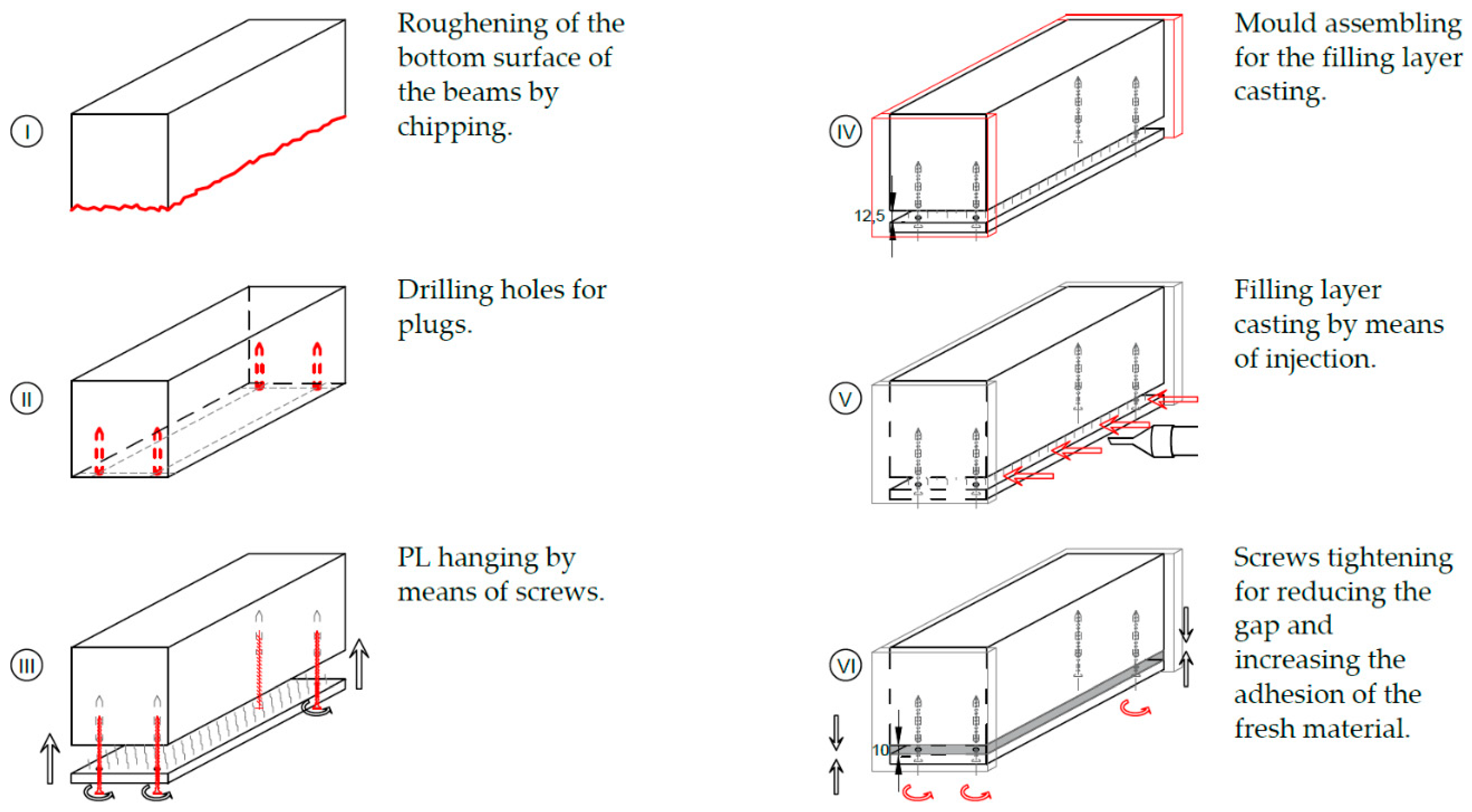 I

Roughening of the bottom surface of the beams by chipping.

II

Drilling holes for plugs.

III

PL hanging by means of screws.

IV

12,5

Mould assembling for the filling layer casting.

V

Filling layer casting by means of injection.

VI

10

Screws tightening for reducing the gap and increasing the adhesion of the fresh material.