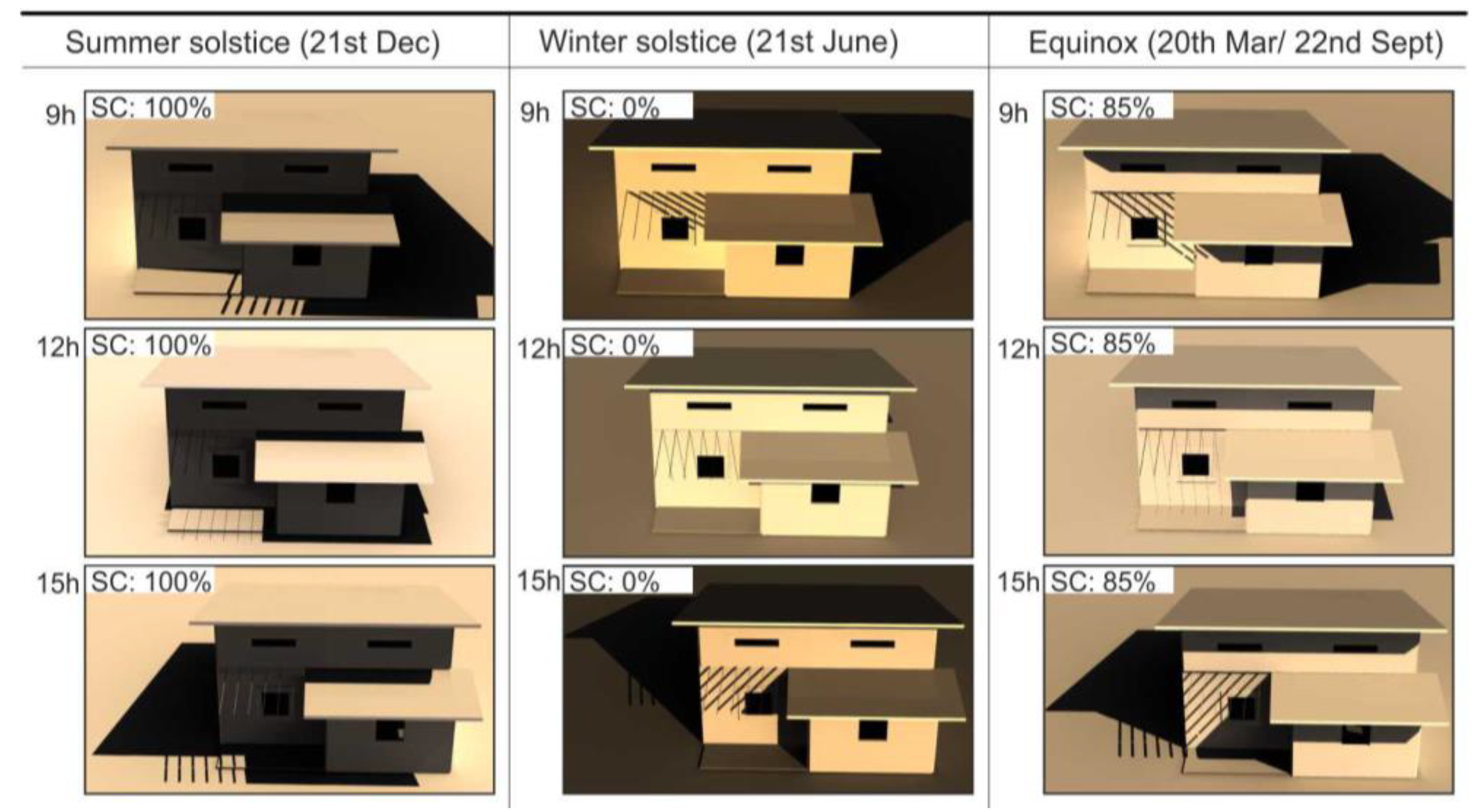 | Summer solstice (21st Dec) | Winter solstice (21st June) | Equinox (20th Mar/ 22nd Sept) |
|---|---|---|
| 9h SC: 100% | 9h SC: 0% | 9h SC: 85% |
| 12h SC: 100% | 12h SC: 0% | 12h SC: 85% |
| 15h SC: 100% | 15h SC: 0% | 15h SC: 85% |