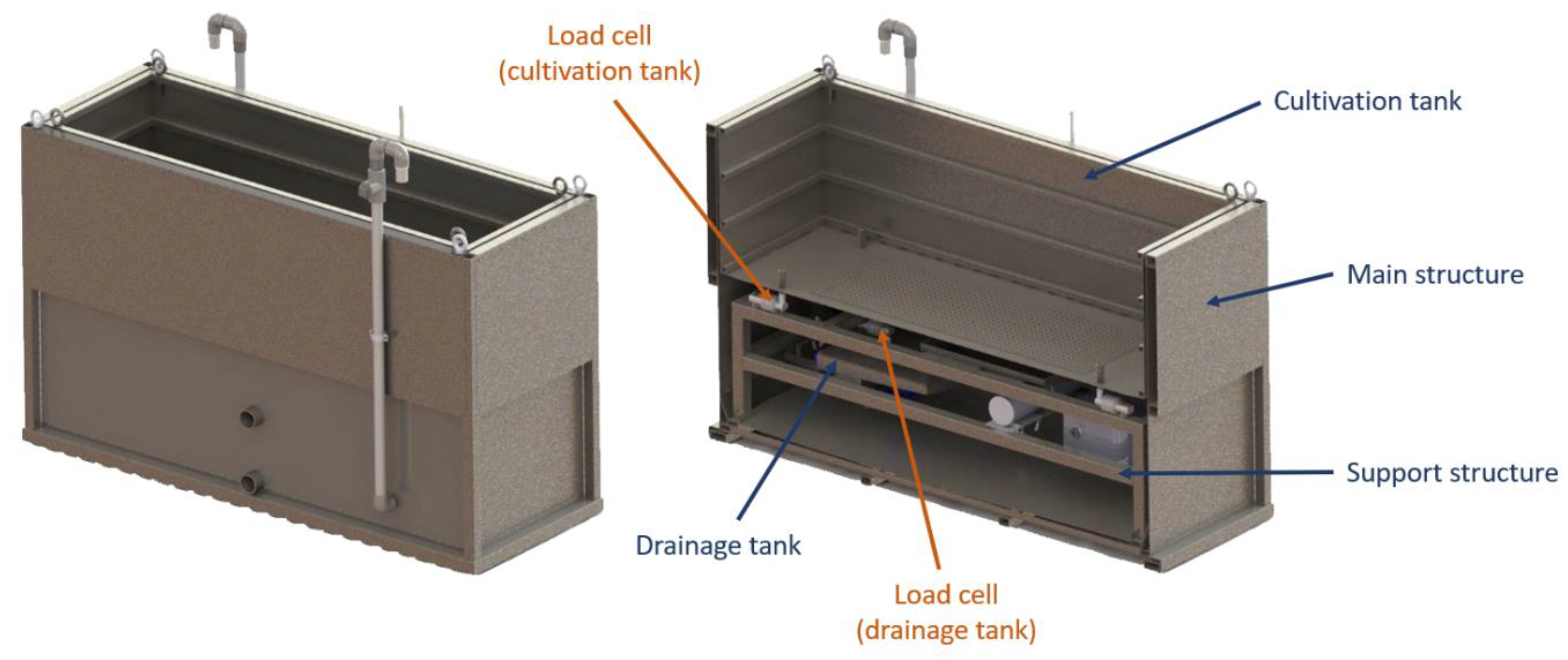 Load cell
(cultivation tank)

Cultivation tank

Main structure

Support structure

Drainage tank

Load cell
(drainage tank)