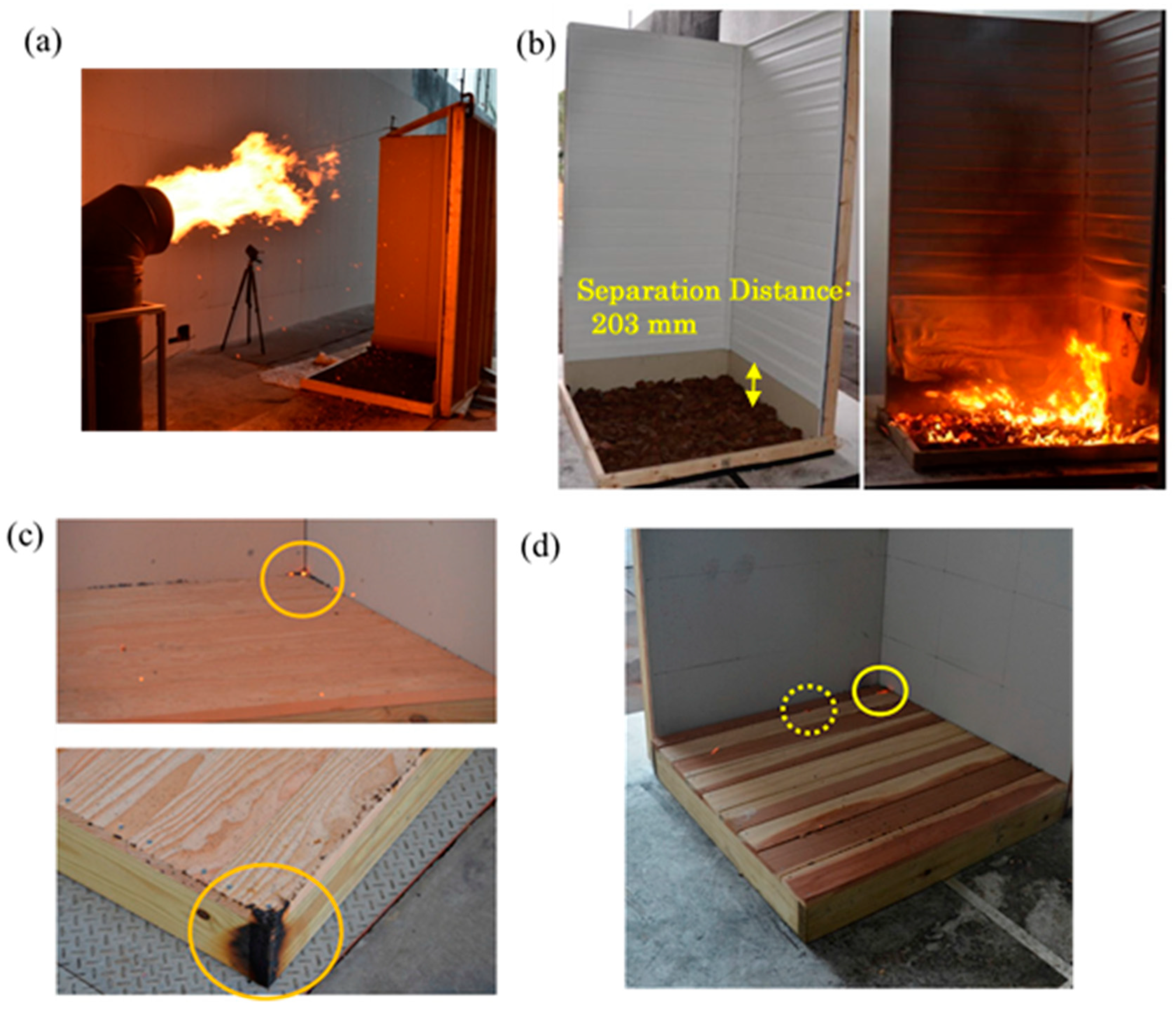 (a)

(b)

Separation Distance: 203 mm

(c)

(d)