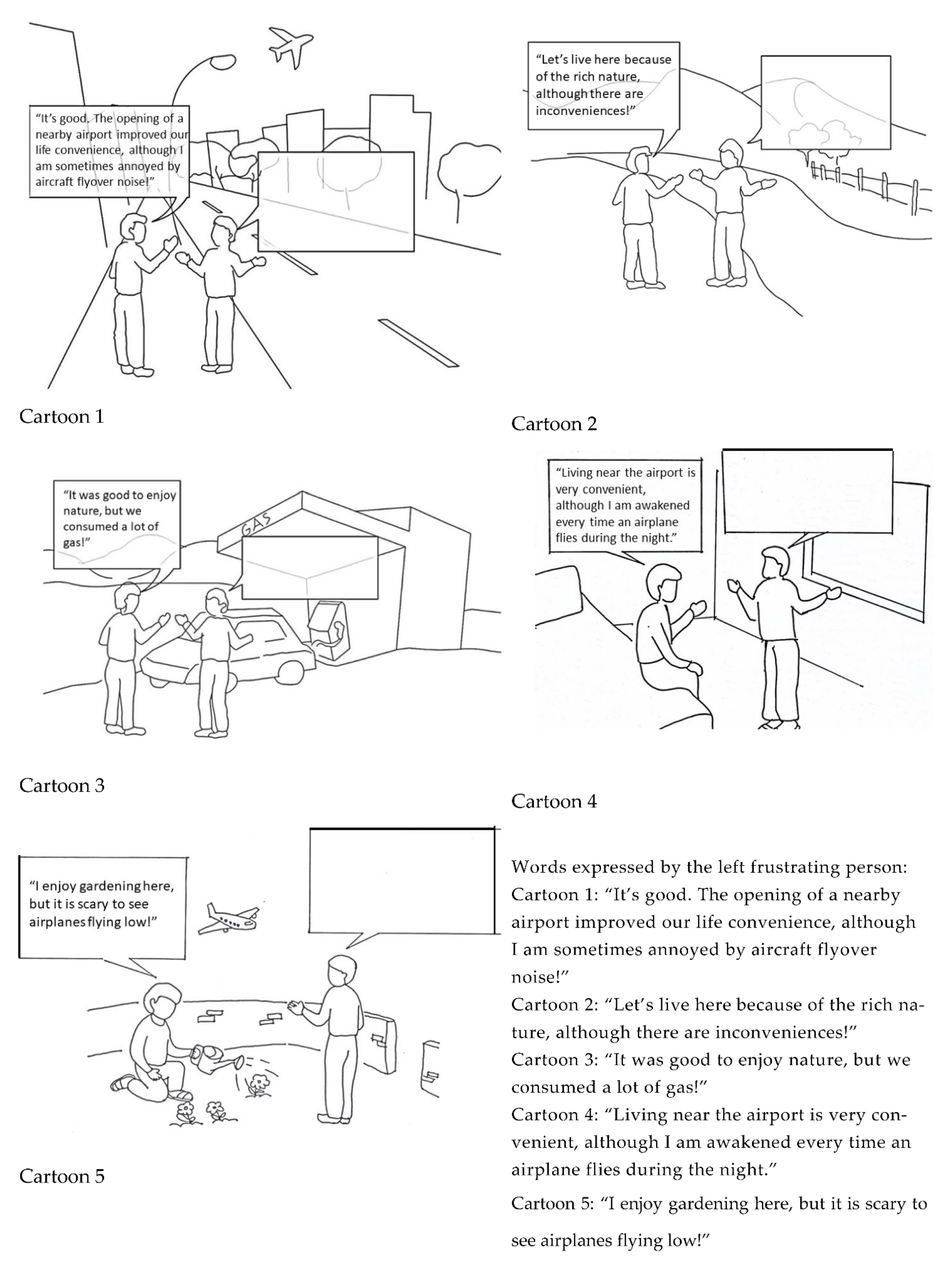 "It's good. The opening of a nearby airport improved our life convenience, although I am sometimes annoyed by aircraft flyover noise!"

Cartoon 1

"Let's live here because of the rich nature, although there are inconveniences!"

Cartoon 2

"It was good to enjoy nature, but we consumed a lot of gas!"

GAS

Cartoon 3

"Living near the airport is very convenient, although I am awakened every time an airplane flies during the night."

Cartoon 4

"I enjoy gardening here, but it is scary to see airplanes flying low!"

Cartoon 5

Words expressed by the left frustrating person:
Cartoon 1: "It's good. The opening of a nearby airport improved our life convenience, although I am sometimes annoyed by aircraft flyover noise!"
Cartoon 2: "Let's live here because of the rich nature, although there are inconveniences!"
Cartoon 3: "It was good to enjoy nature, but we consumed a lot of gas!"
Cartoon 4: "Living near the airport is very convenient, although I am awakened every time an airplane flies during the night."
Cartoon 5: "I enjoy gardening here, but it is scary to see airplanes flying low!"