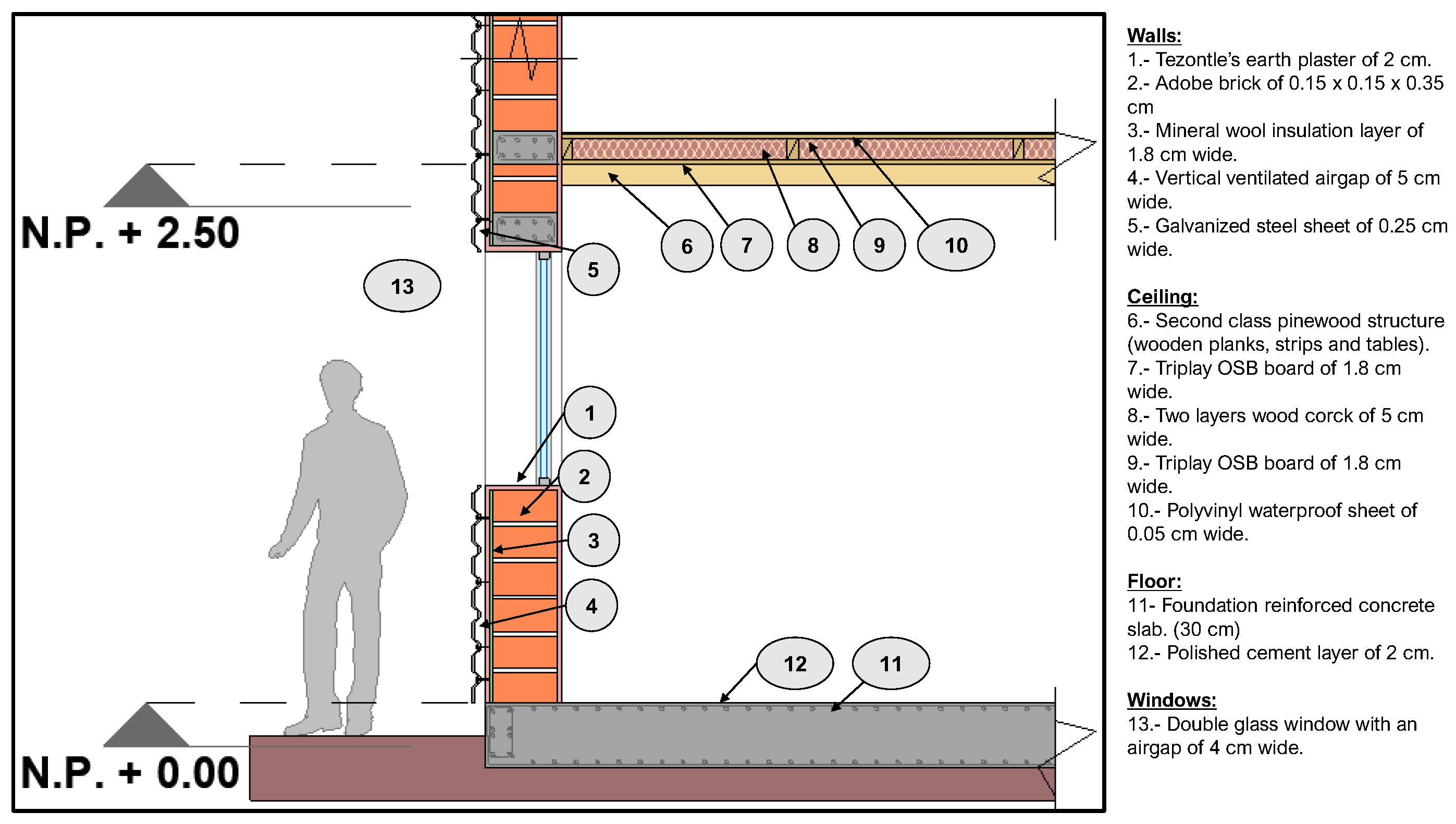 N.P. + 2.50

13

5

6

7

8

9

10

1

2

3

4

12

11

N.P. + 0.00

Walls:
1.- Tezontle's earth plaster of 2 cm.
2.- Adobe brick of 0.15 x 0.15 x 0.35 cm
3.- Mineral wool insulation layer of 1.8 cm wide.
4.- Vertical ventilated airgap of 5 cm wide.
5.- Galvanized steel sheet of 0.25 cm wide.

Ceiling:
6.- Second class pinewood structure (wooden planks, strips and tables).
7.- Triplay OSB board of 1.8 cm wide.
8.- Two layers wood corck of 5 cm wide.
9.- Triplay OSB board of 1.8 cm wide.
10.- Polyvinyl waterproof sheet of 0.05 cm wide.

Floor:
11- Foundation reinforced concrete slab. (30 cm)
12.- Polished cement layer of 2 cm.

Windows:
13.- Double glass window with an airgap of 4 cm wide.