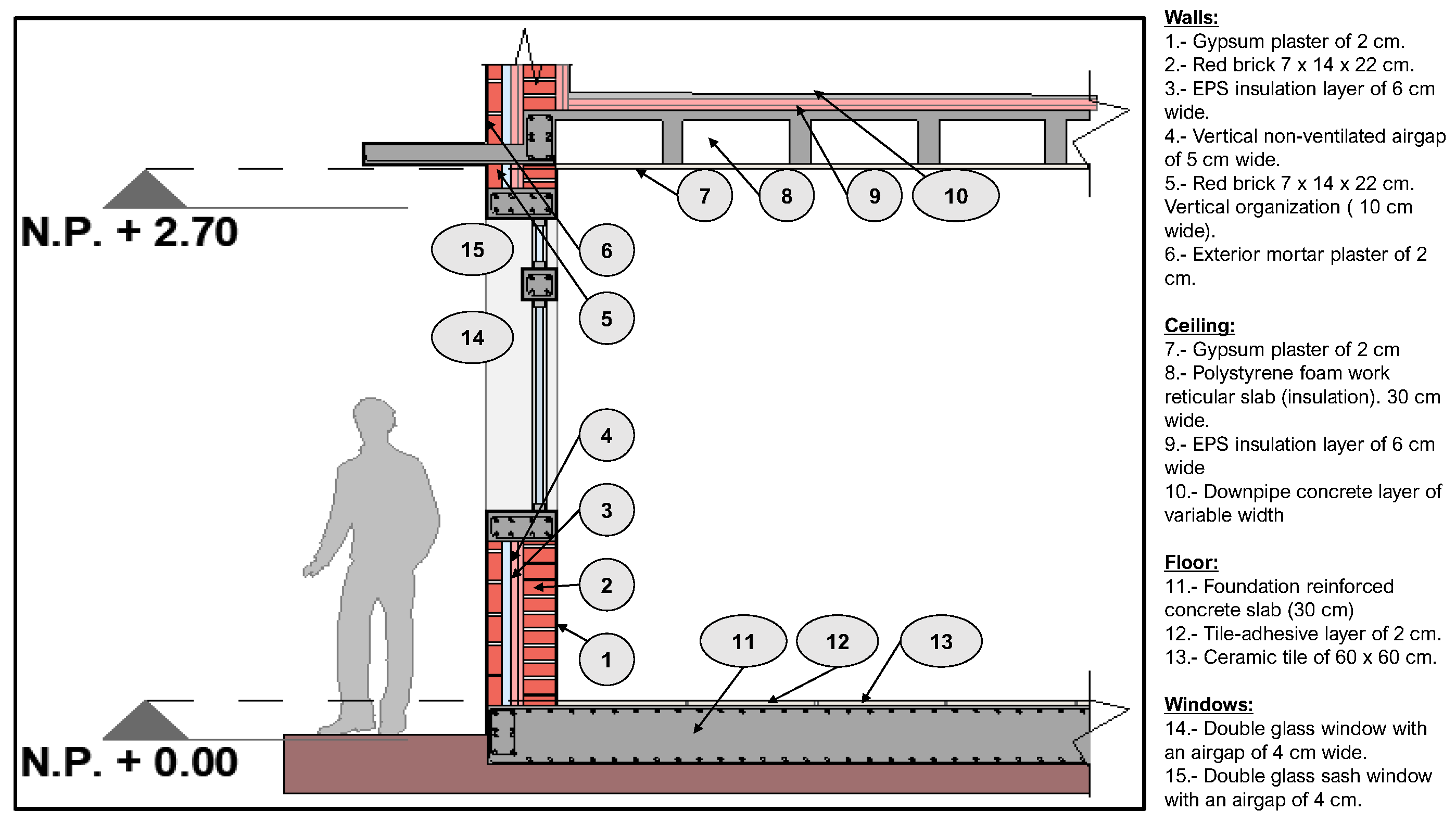 N.P. + 2.70

N.P. + 0.00

15
14
6
5
4
3
2
1
7
8
9
10
11
12
13

Walls:
1.- Gypsum plaster of 2 cm.
2.- Red brick 7 x 14 x 22 cm.
3.- EPS insulation layer of 6 cm wide.
4.- Vertical non-ventilated airgap of 5 cm wide.
5.- Red brick 7 x 14 x 22 cm. Vertical organization ( 10 cm wide).
6.- Exterior mortar plaster of 2 cm.

Ceiling:
7.- Gypsum plaster of 2 cm
8.- Polystyrene foam work reticular slab (insulation). 30 cm wide.
9.- EPS insulation layer of 6 cm wide
10.- Downpipe concrete layer of variable width

Floor:
11.- Foundation reinforced concrete slab (30 cm)
12.- Tile-adhesive layer of 2 cm.
13.- Ceramic tile of 60 x 60 cm.

Windows:
14.- Double glass window with an airgap of 4 cm wide.
15.- Double glass sash window with an airgap of 4 cm.