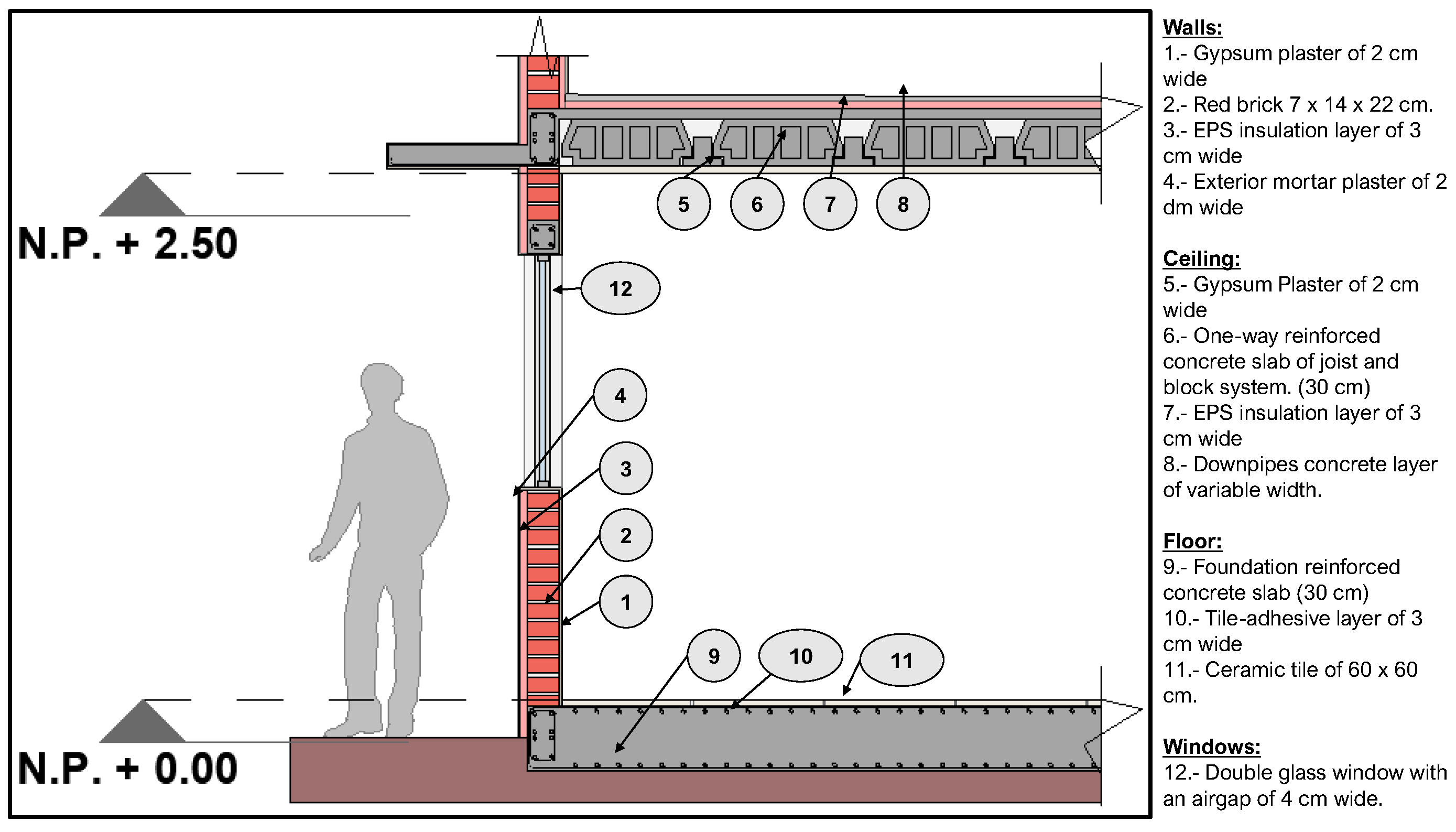 N.P. + 2.50

N.P. + 0.00

5 6 7 8

12

4

3

2

1

9 10 11

Walls:
1.- Gypsum plaster of 2 cm wide
2.- Red brick 7 x 14 x 22 cm.
3.- EPS insulation layer of 3 cm wide
4.- Exterior mortar plaster of 2 dm wide

Ceiling:
5.- Gypsum Plaster of 2 cm wide
6.- One-way reinforced concrete slab of joist and block system. (30 cm)
7.- EPS insulation layer of 3 cm wide
8.- Downpipes concrete layer of variable width.

Floor:
9.- Foundation reinforced concrete slab (30 cm)
10.- Tile-adhesive layer of 3 cm wide
11.- Ceramic tile of 60 x 60 cm.

Windows:
12.- Double glass window with an airgap of 4 cm wide.