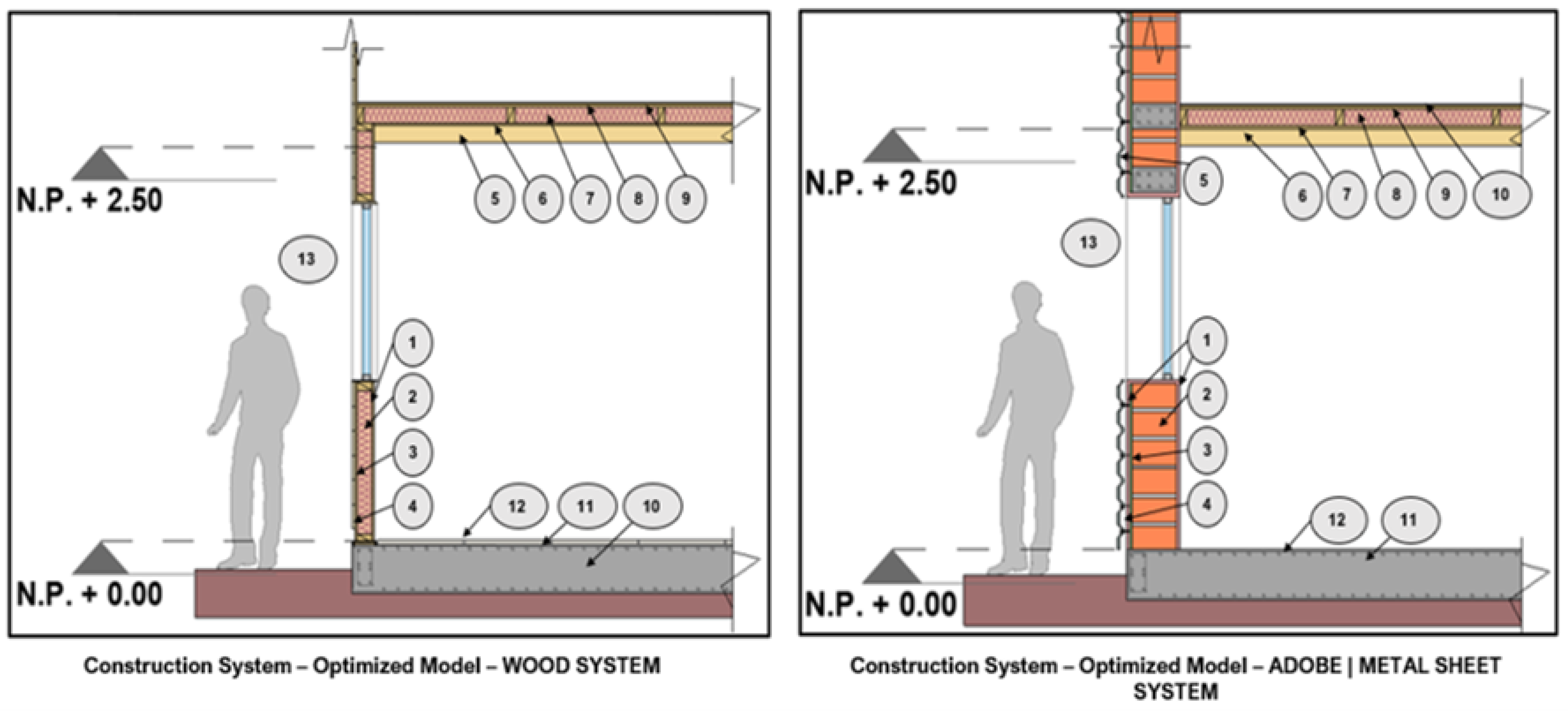 N.P. + 2.50

5 6 7 8 9

13

1
2
3
4

12 11 10

N.P. + 0.00

Construction System – Optimized Model – WOOD SYSTEM

N.P. + 2.50

5

6 7 8 9 10

13

1
2
3
4

12 11

N.P. + 0.00

Construction System – Optimized Model – ADOBE | METAL SHEET SYSTEM