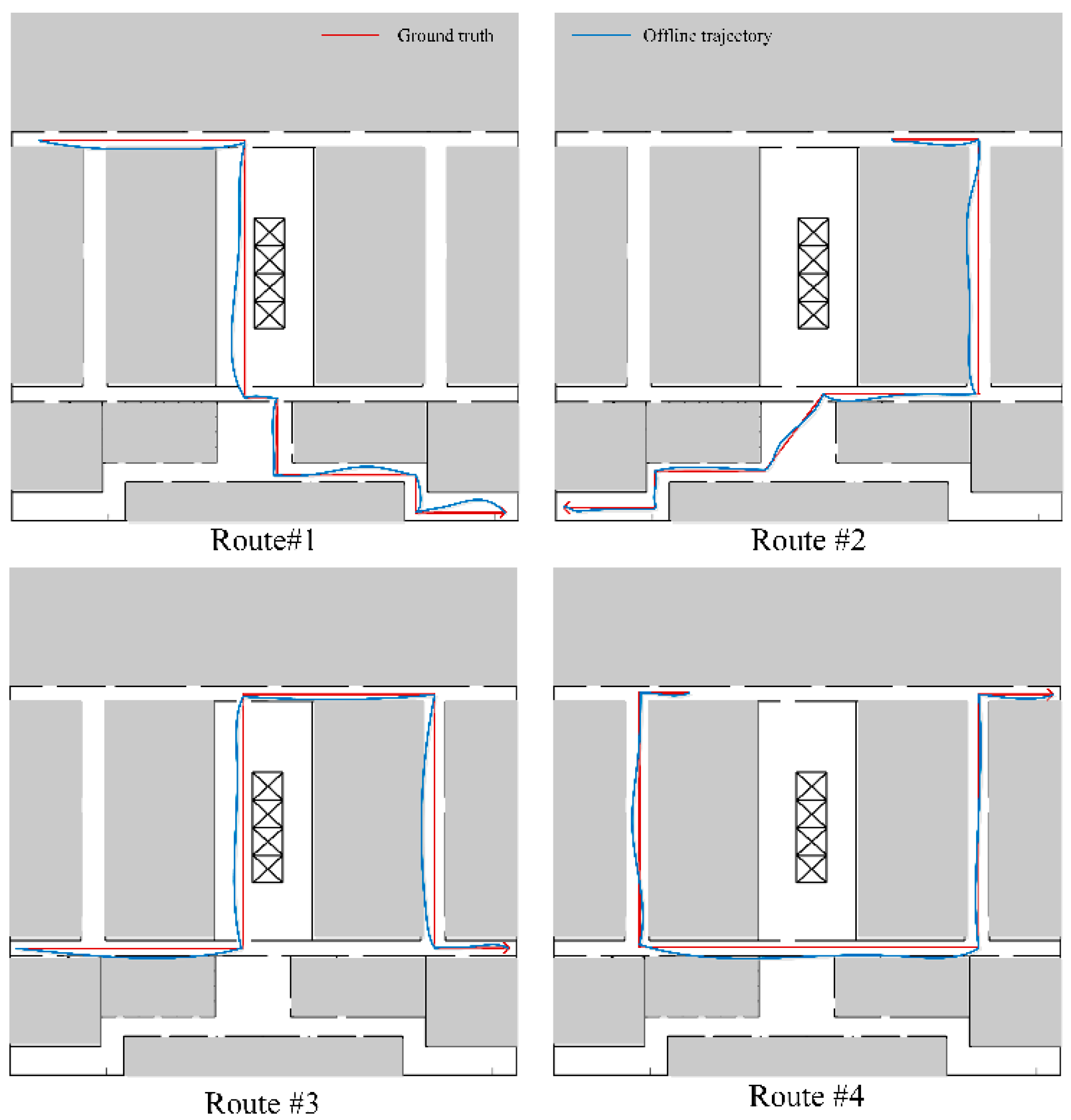 Ground truth

Offline trajectory

Route#1

Route #2

Route #3

Route #4