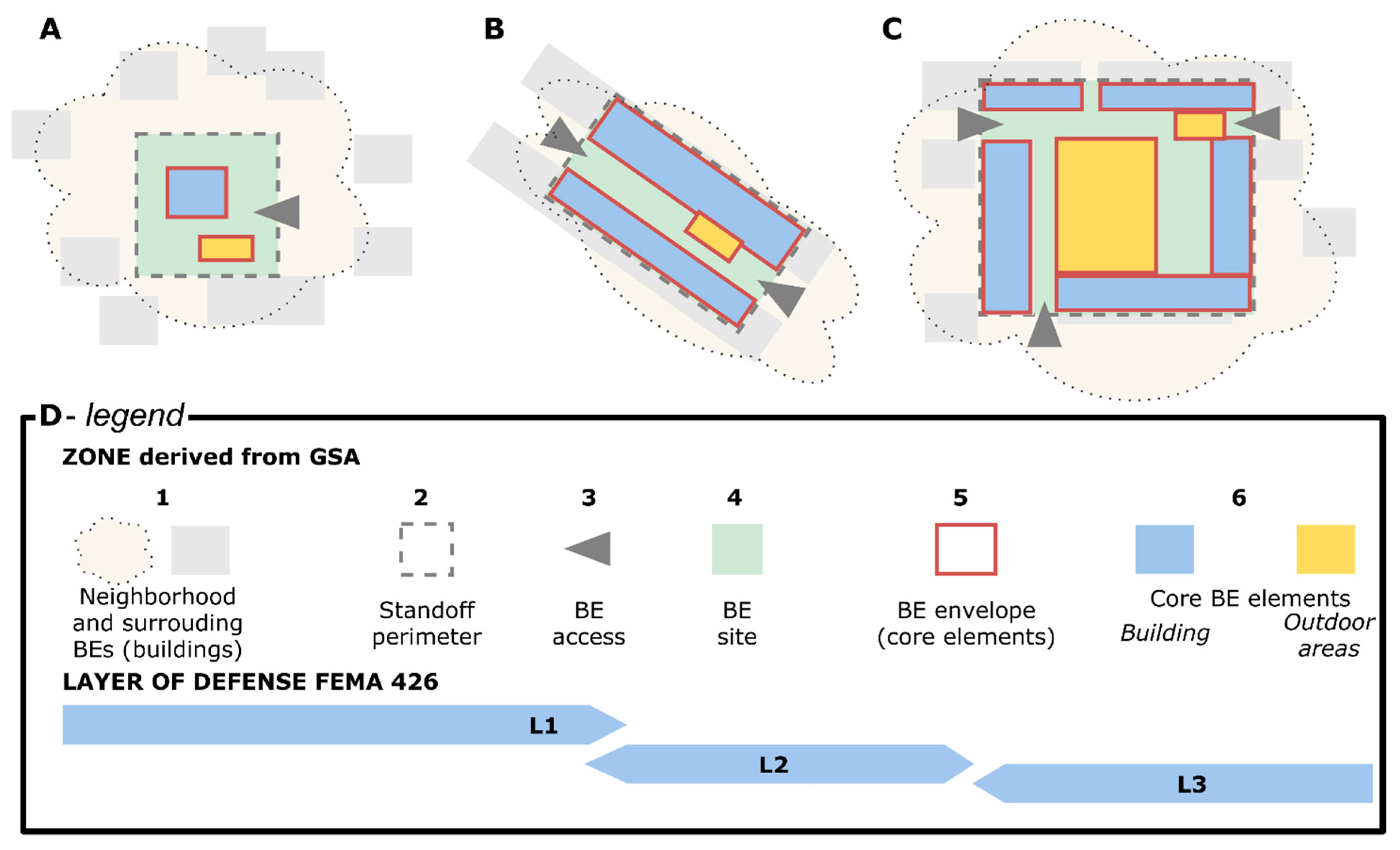 A

B

C

D - legend

ZONE derived from GSA

1
Neighborhood and surrouding BEs (buildings)

2
Standoff perimeter

3
BE access

4
BE site

5
BE envelope (core elements)

6
Core BE elements
Building
Outdoor areas

LAYER OF DEFENSE FEMA 426

L1

L2

L3