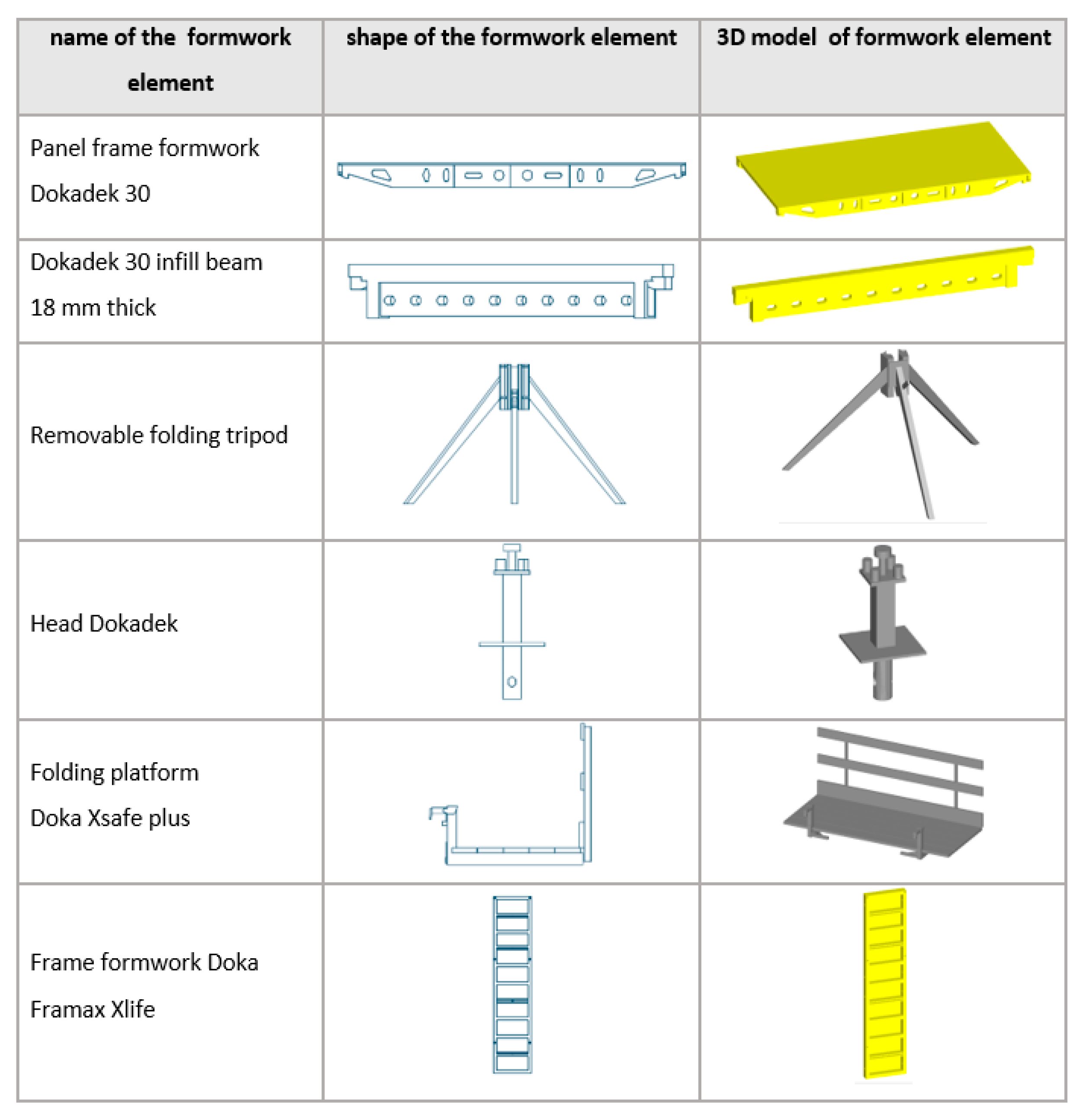 | name of the formwork element | shape of the formwork element | 3D model of formwork element |
|---|---|---|
| Panel frame formwork Dokadek 30 | | |
| Dokadek 30 infill beam 18 mm thick | | |
| Removable folding tripod | | |
| Head Dokadek | | |
| Folding platform Doka Xsafe plus | | |
| Frame formwork Doka Framax Xlife | | |