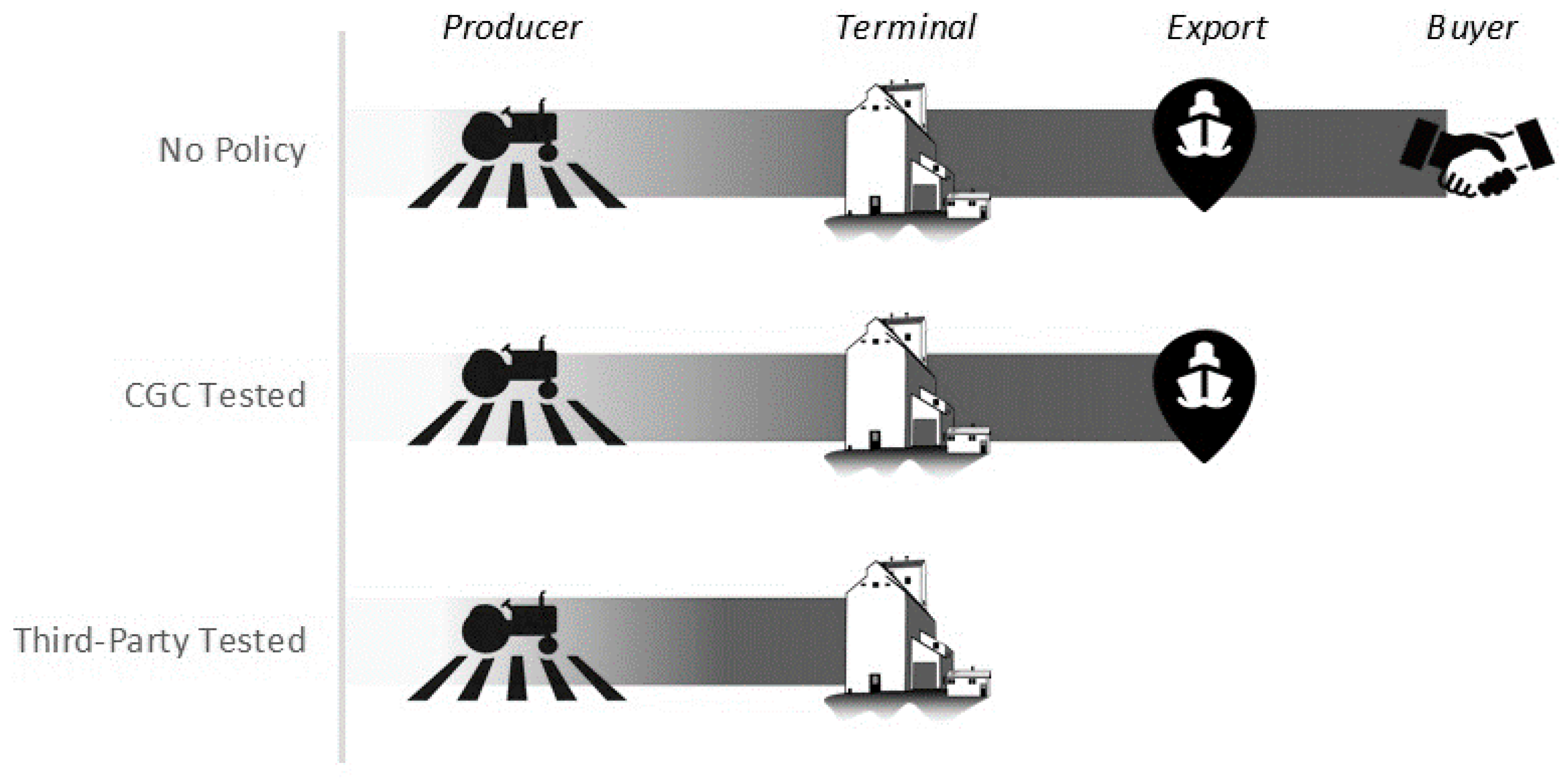 Producer Terminal Export Buyer

No Policy

CGC Tested

Third-Party Tested