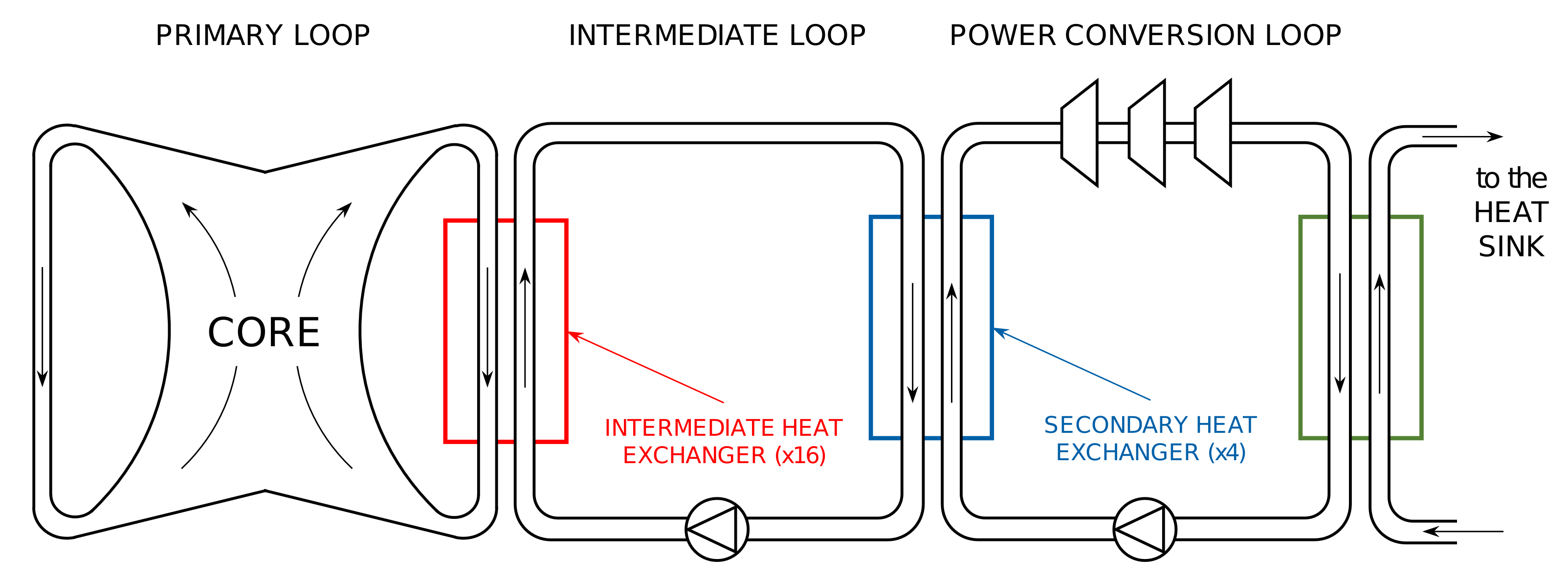 PRIMARY LOOP

INTERMEDIATE LOOP

POWER CONVERSION LOOP

CORE

INTERMEDIATE HEAT EXCHANGER (x16)

SECONDARY HEAT EXCHANGER (x4)

to the HEAT SINK