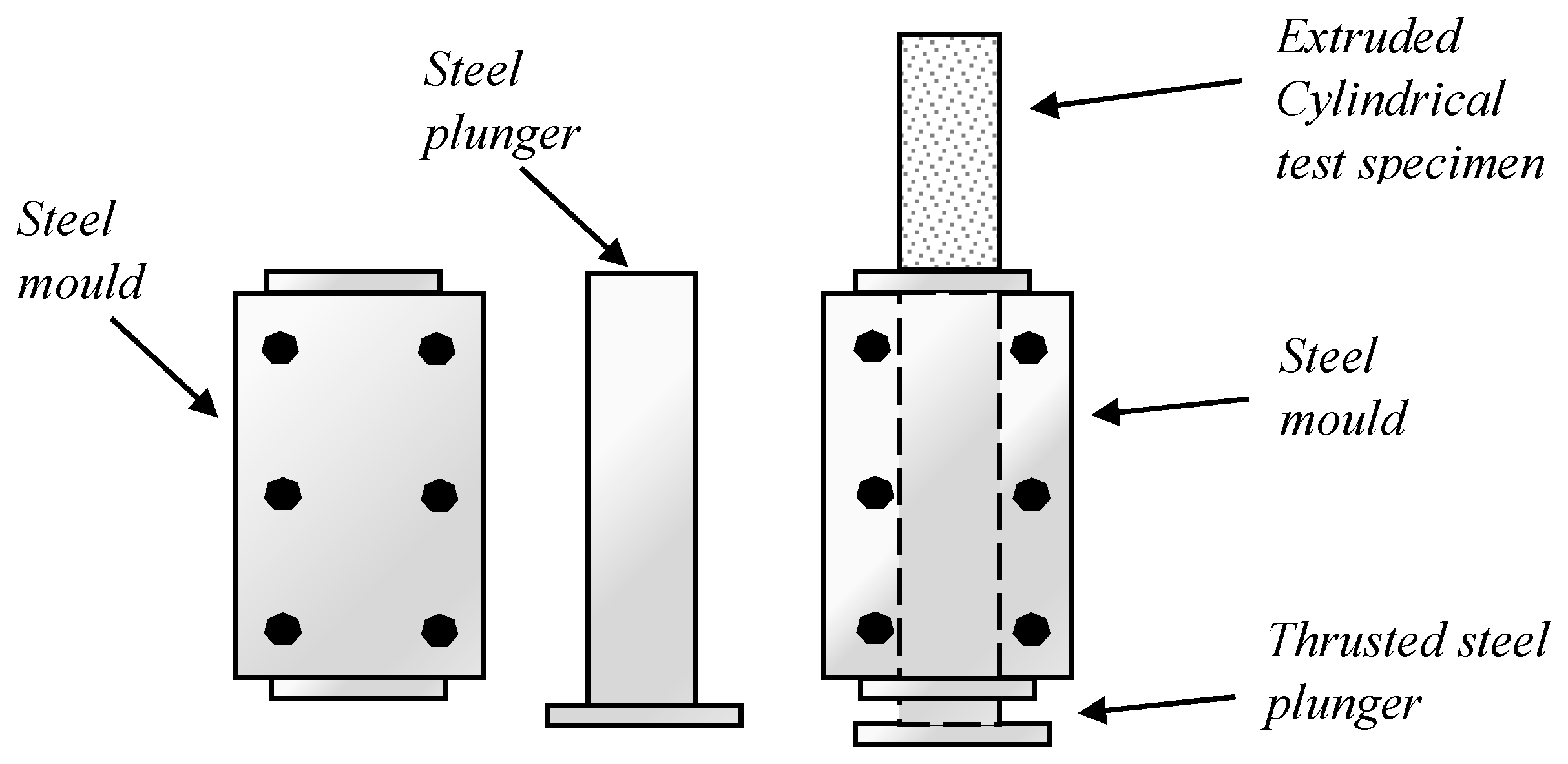 Steel mould

Steel plunger

Extruded Cylindrical test specimen

Steel mould

Thrusted steel plunger