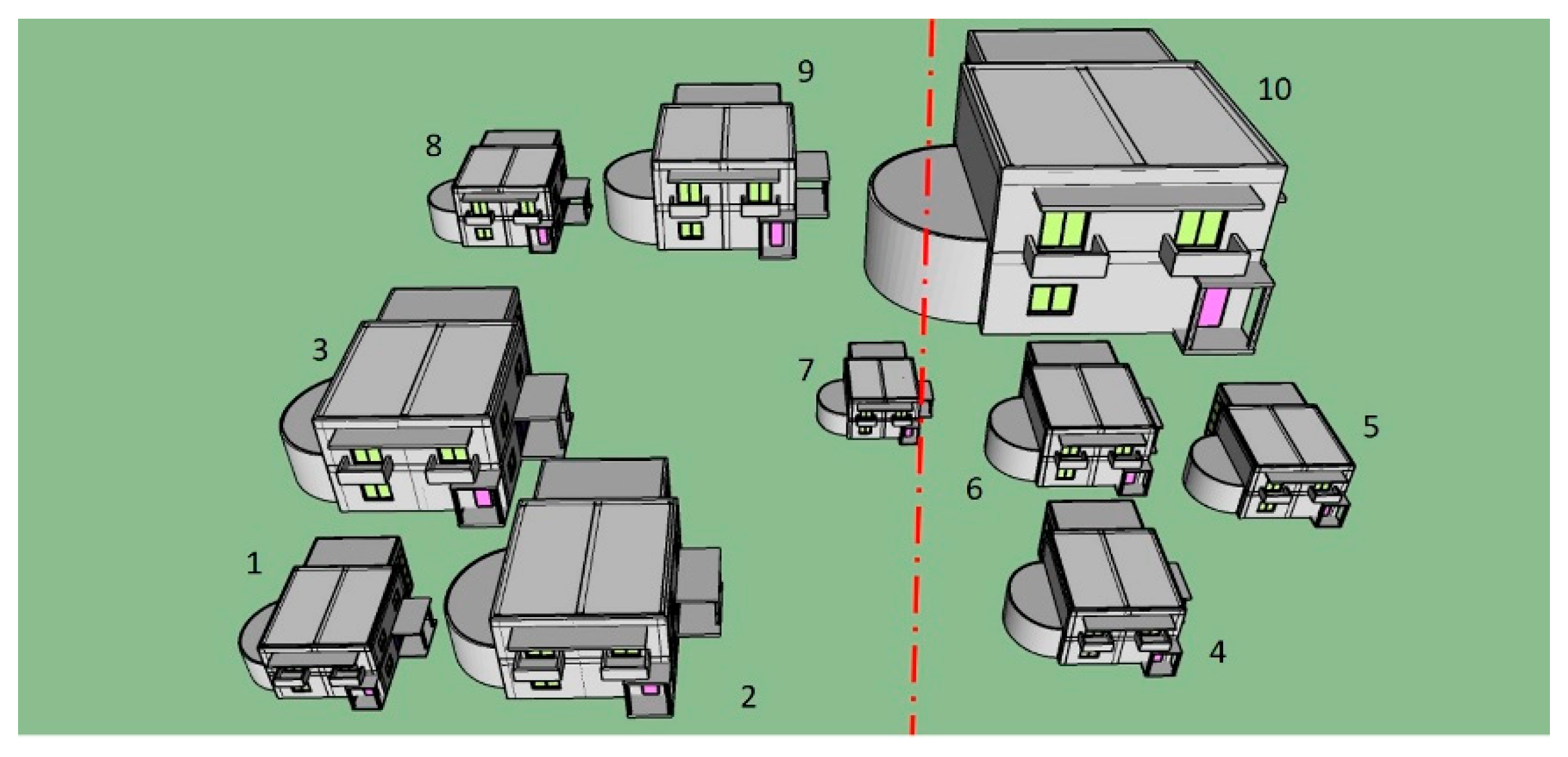 9
10
8
3
7
5
6
1
4
2