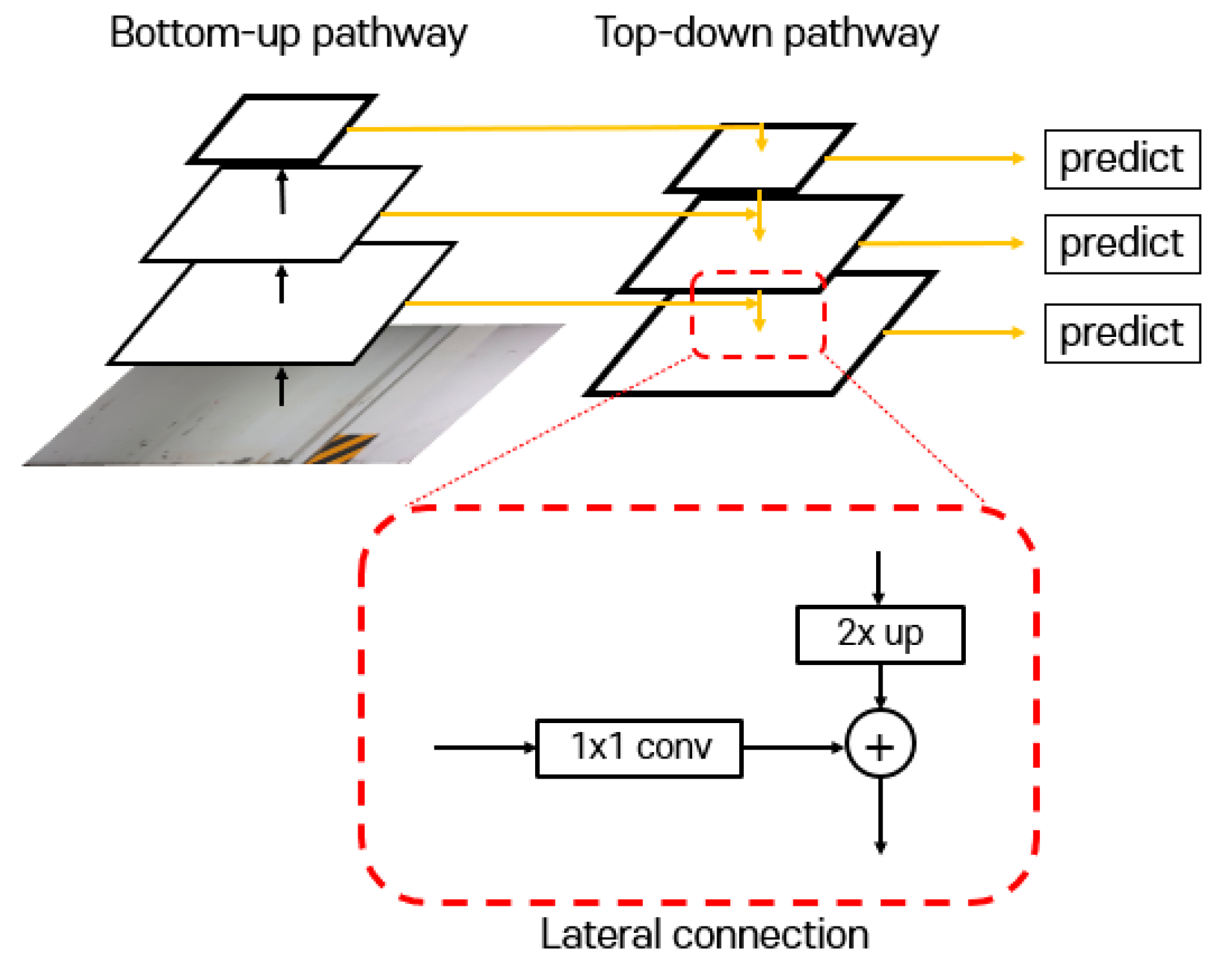 Bottom-up pathway

Top-down pathway

predict

predict

predict

2x up

1x1 conv

+

Lateral connection