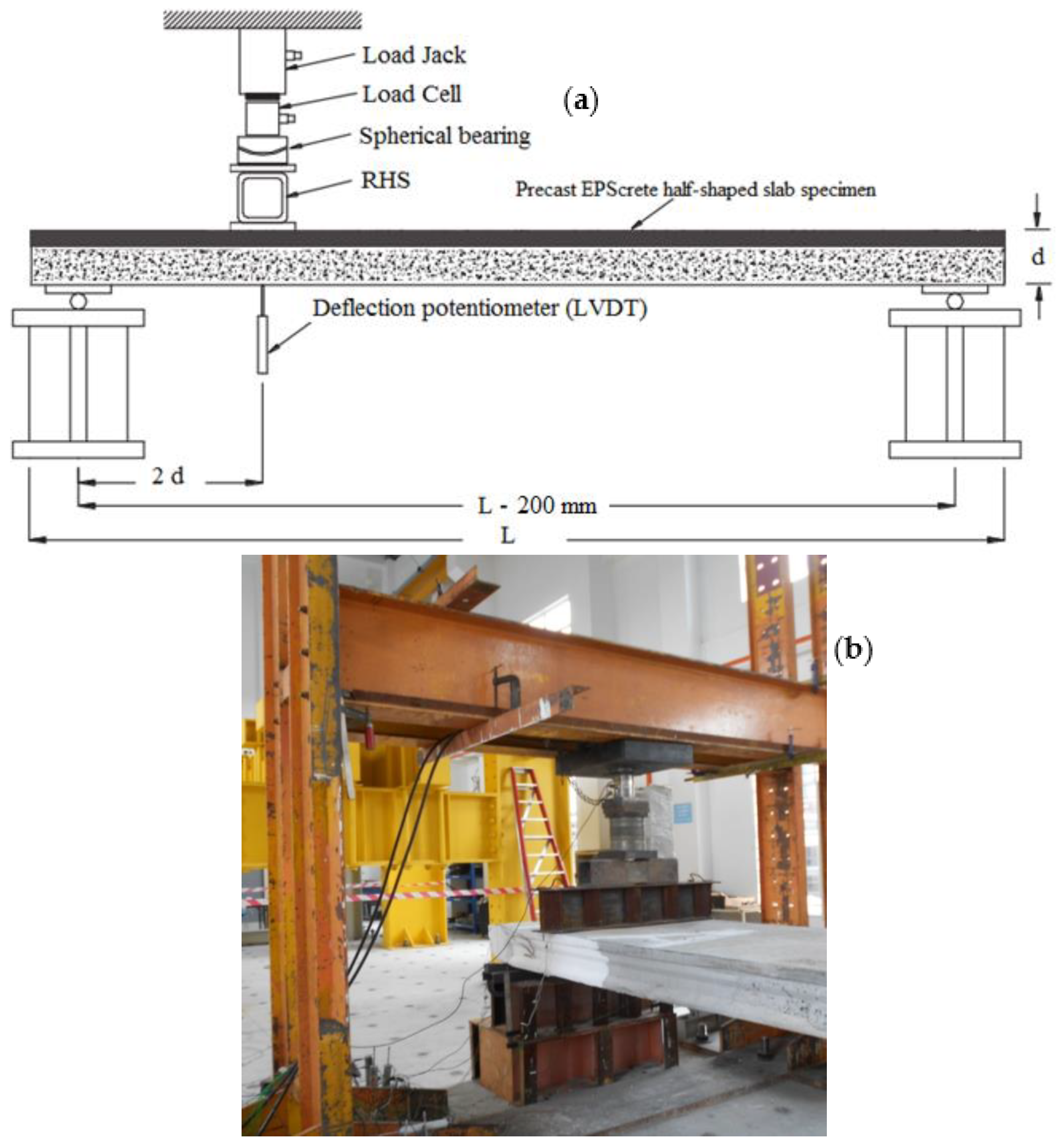 Load Jack

Load Cell

(a)

Spherical bearing

RHS

Precast EPScrete half-shaped slab specimen

d

Deflection potentiometer (LVDT)

2 d

L - 200 mm

L

(b)