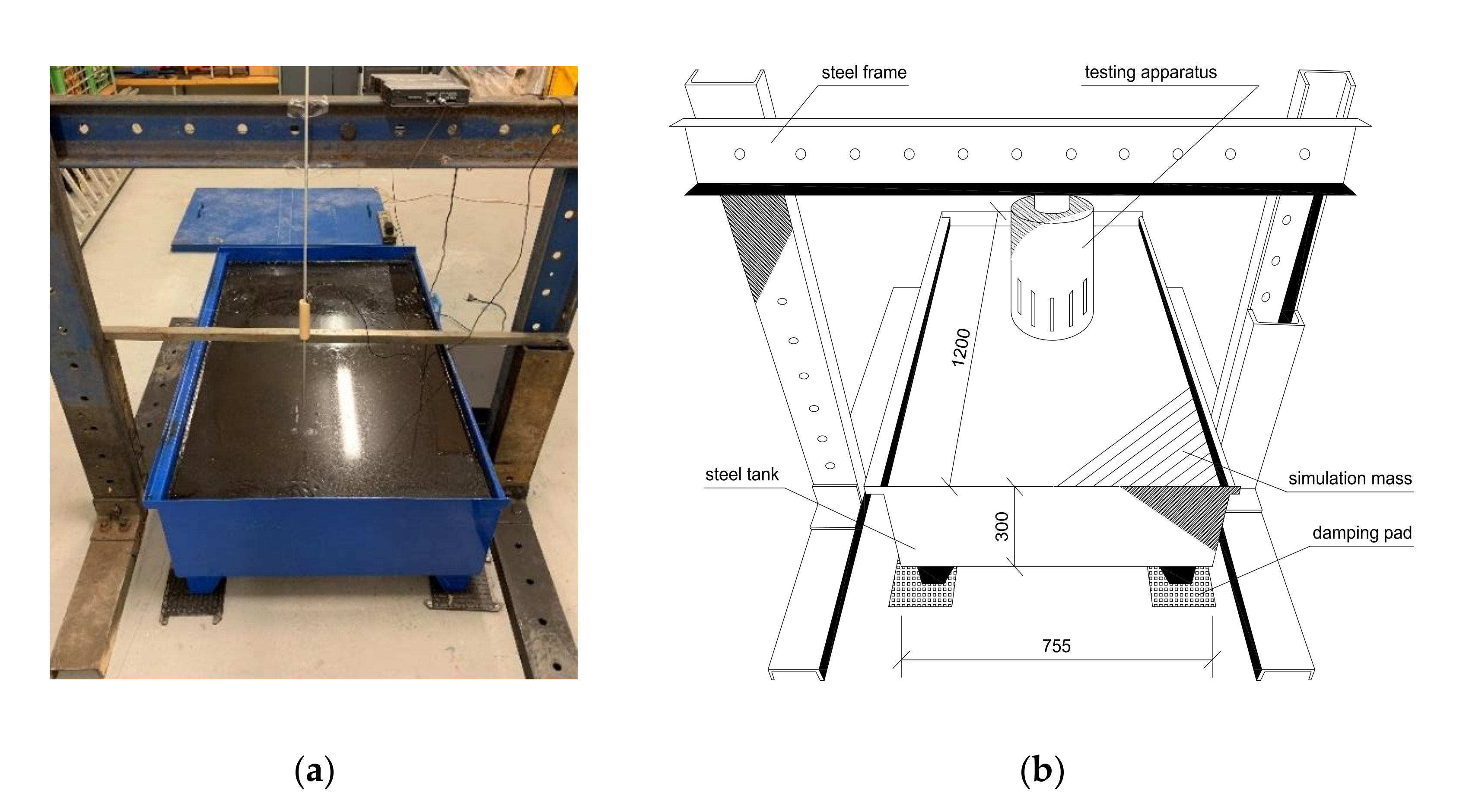 steel frame
testing apparatus
1200
steel tank
simulation mass
300
damping pad
755

(a)

(b)