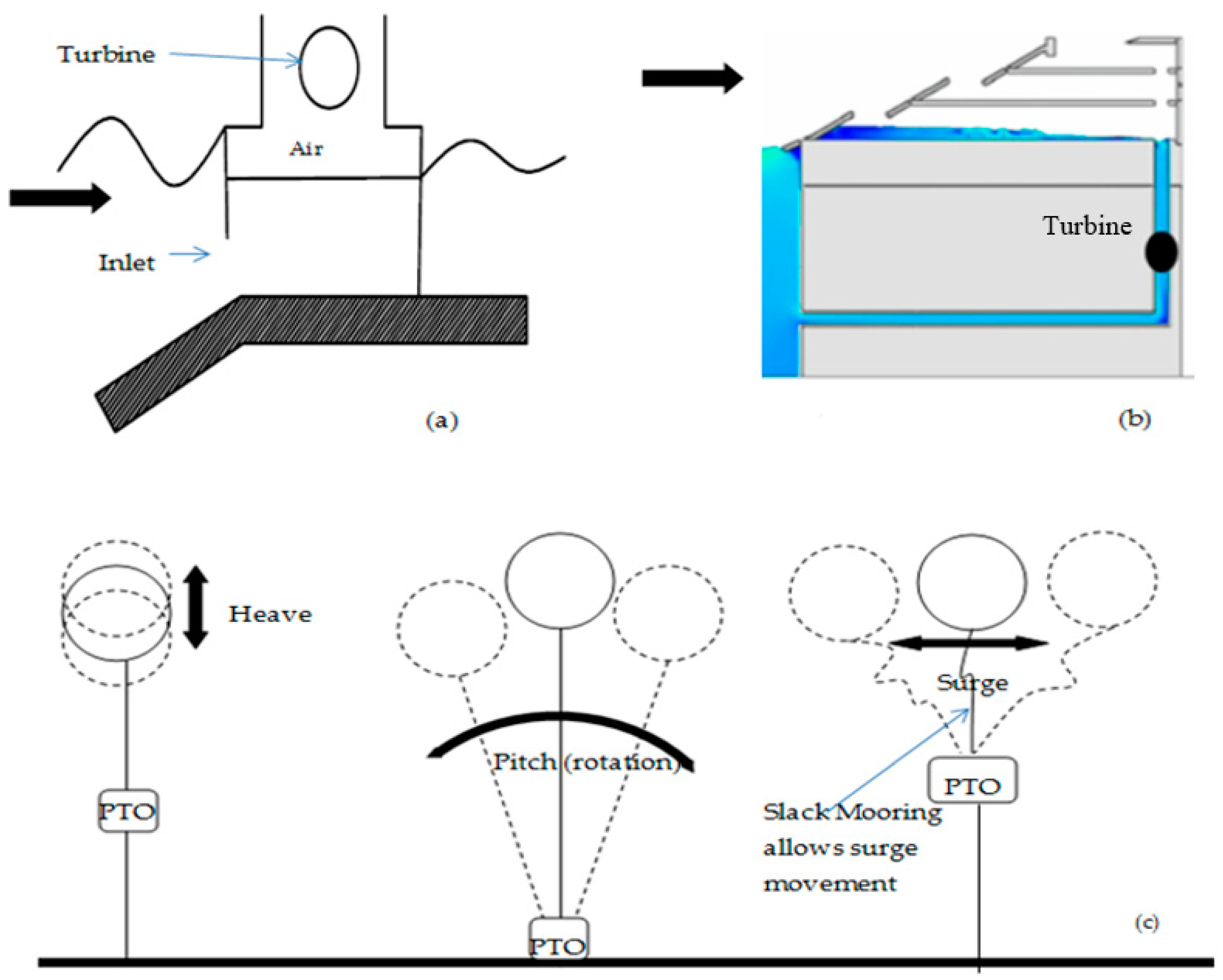 Turbine

Air

Inlet

(a)

Turbine

(b)

Heave

PTO

Pitch (rotation)

PTO

Surge

PTO

Slack Mooring allows surge movement

(c)