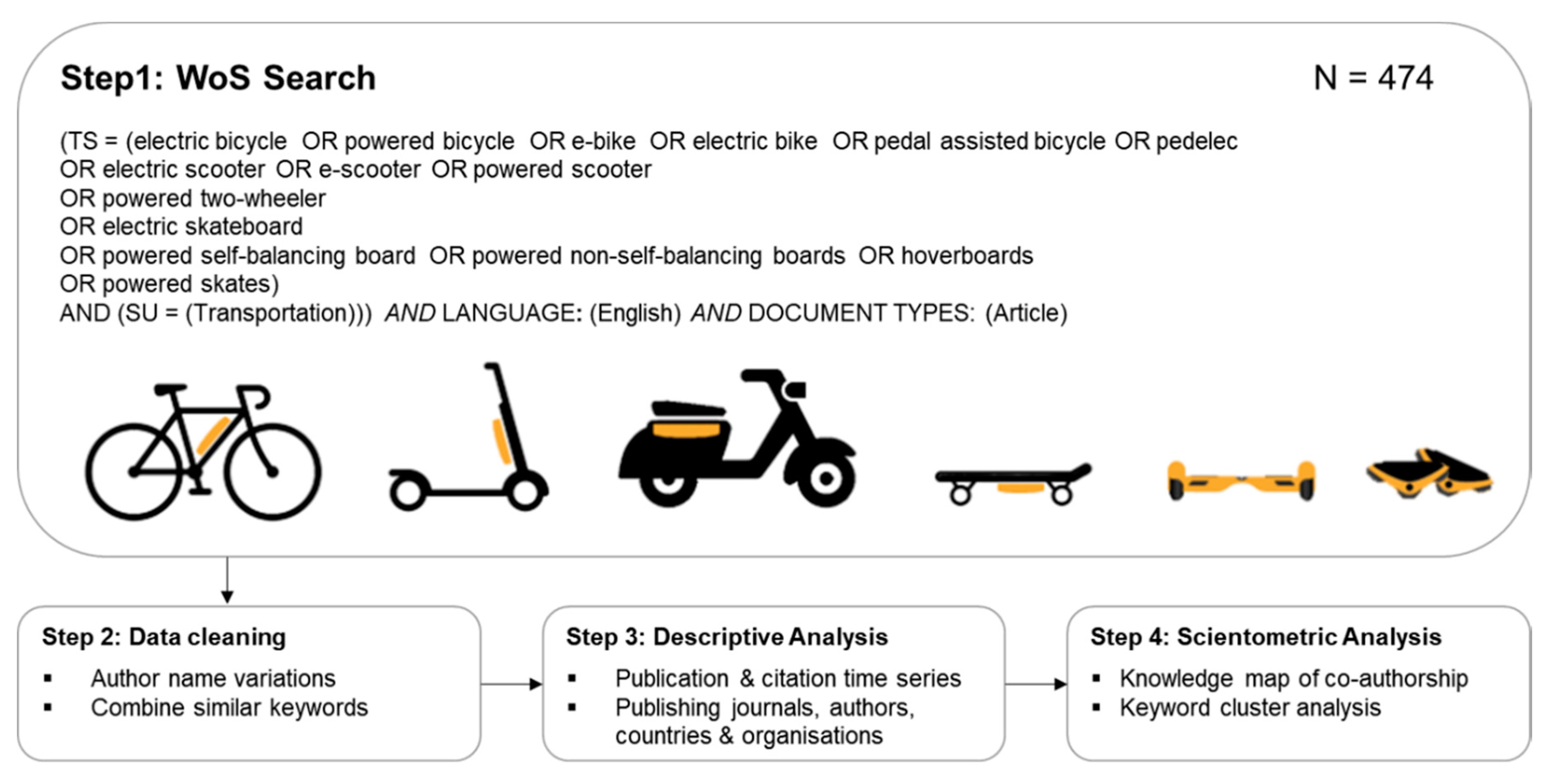 Step1: WoS Search

N = 474

(TS = (electric bicycle OR powered bicycle OR e-bike OR electric bike OR pedal assisted bicycle OR pedelec OR electric scooter OR e-scooter OR powered scooter
OR powered two-wheeler
OR electric skateboard
OR powered self-balancing board OR powered non-self-balancing boards OR hoverboards
OR powered skates)
AND (SU = (Transportation))) AND LANGUAGE: (English) AND DOCUMENT TYPES: (Article)

Step 2: Data cleaning
▪ Author name variations
▪ Combine similar keywords

Step 3: Descriptive Analysis
▪ Publication & citation time series
▪ Publishing journals, authors, countries & organisations

Step 4: Scientometric Analysis
▪ Knowledge map of co-authorship
▪ Keyword cluster analysis