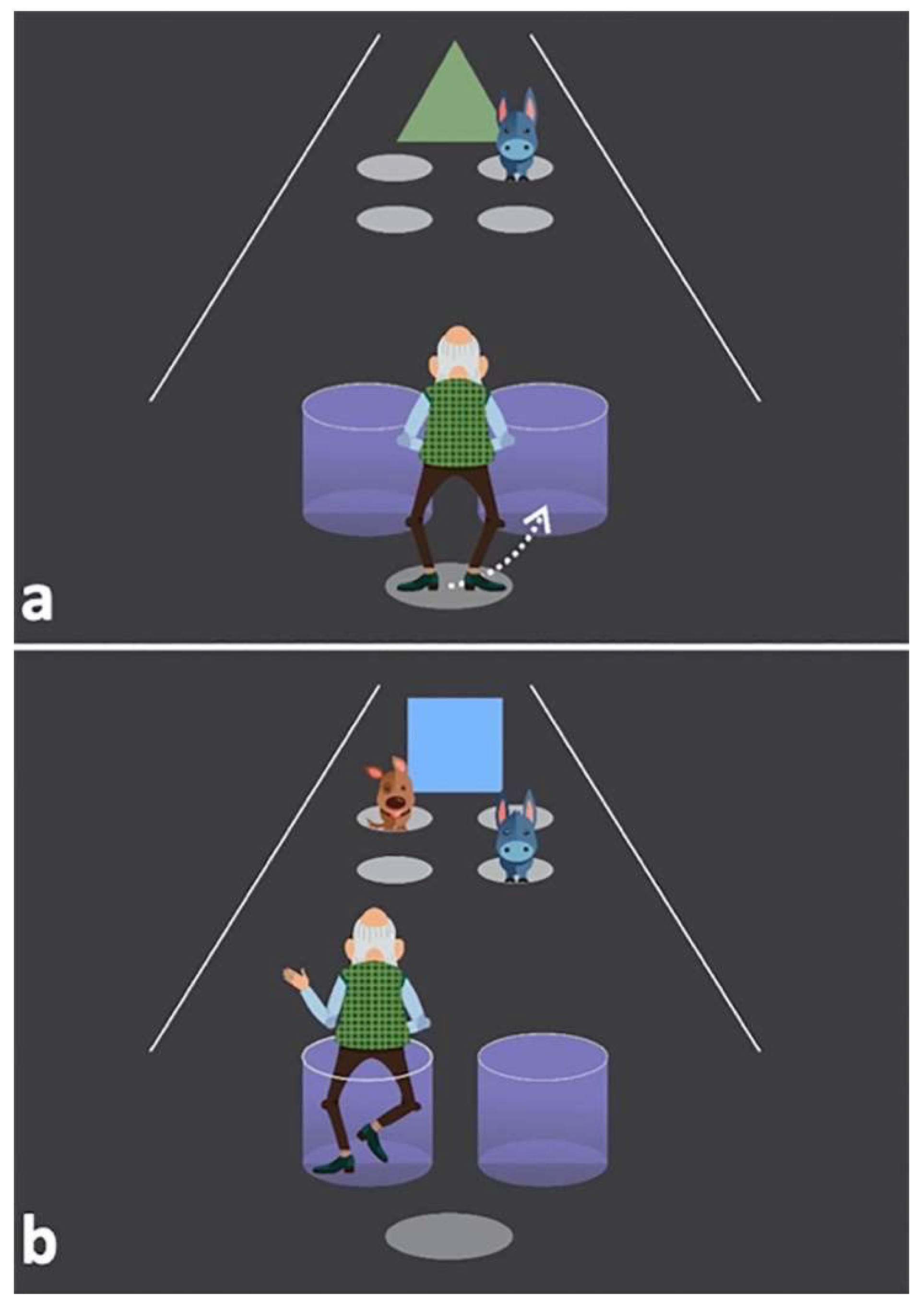 a

b