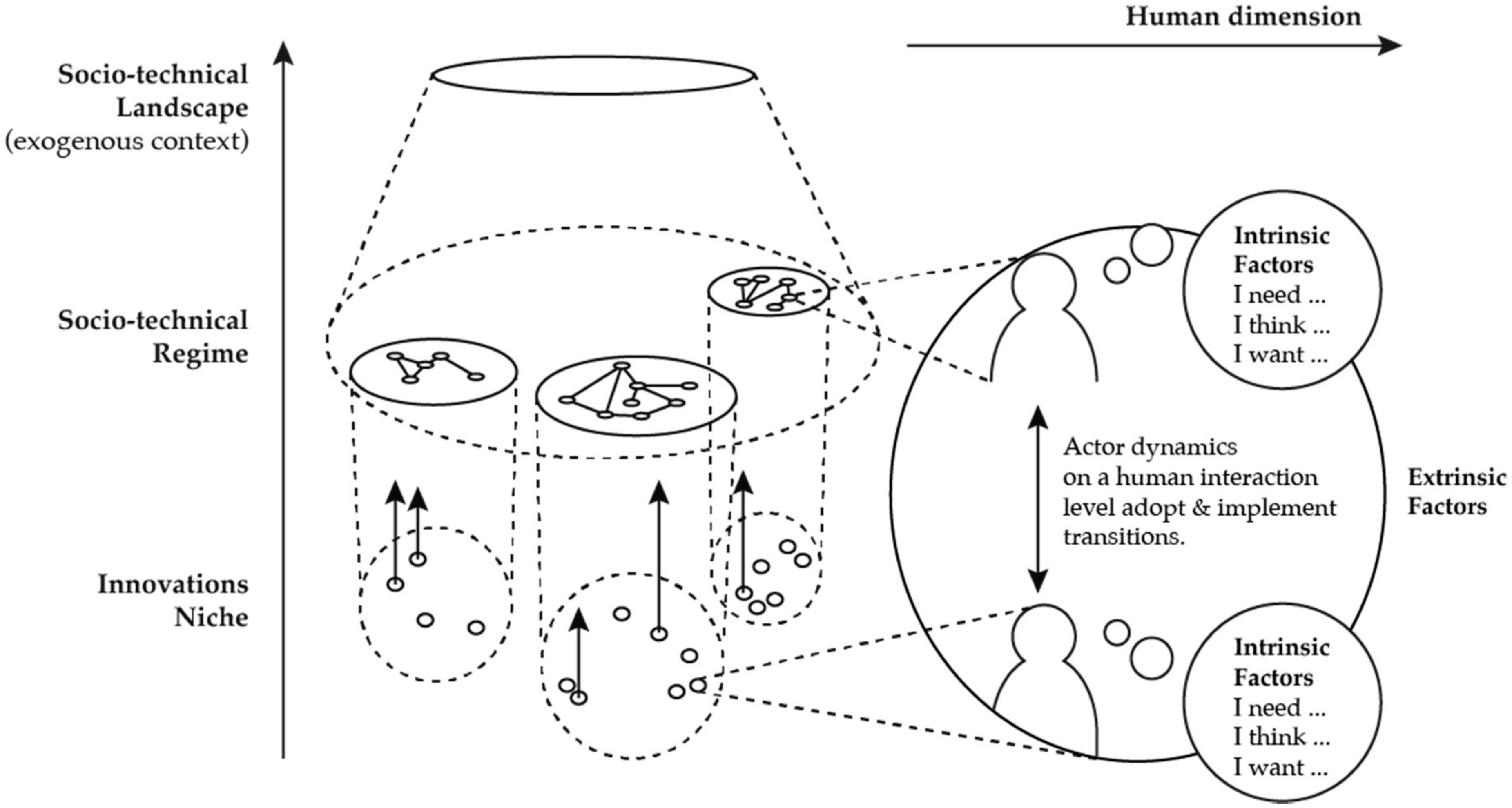 Human dimension

Socio-technical Landscape (exogenous context)

Socio-technical Regime

Innovations Niche

Intrinsic Factors
I need ...
I think ...
I want ...

Actor dynamics on a human interaction level adopt & implement transitions.

Extrinsic Factors

Intrinsic Factors
I need ...
I think ...
I want ...