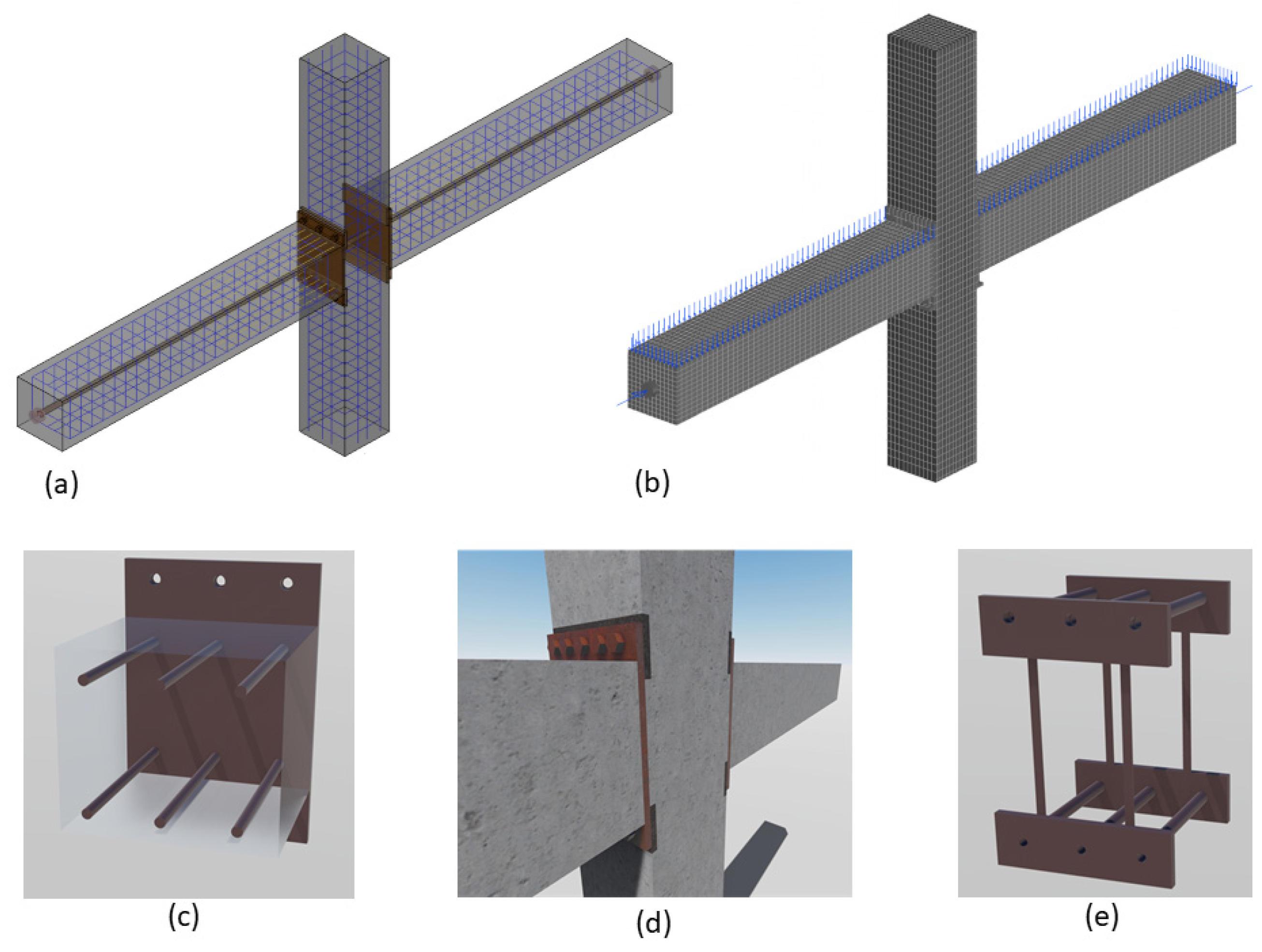 (a)

(b)

(c)

(d)

(e)