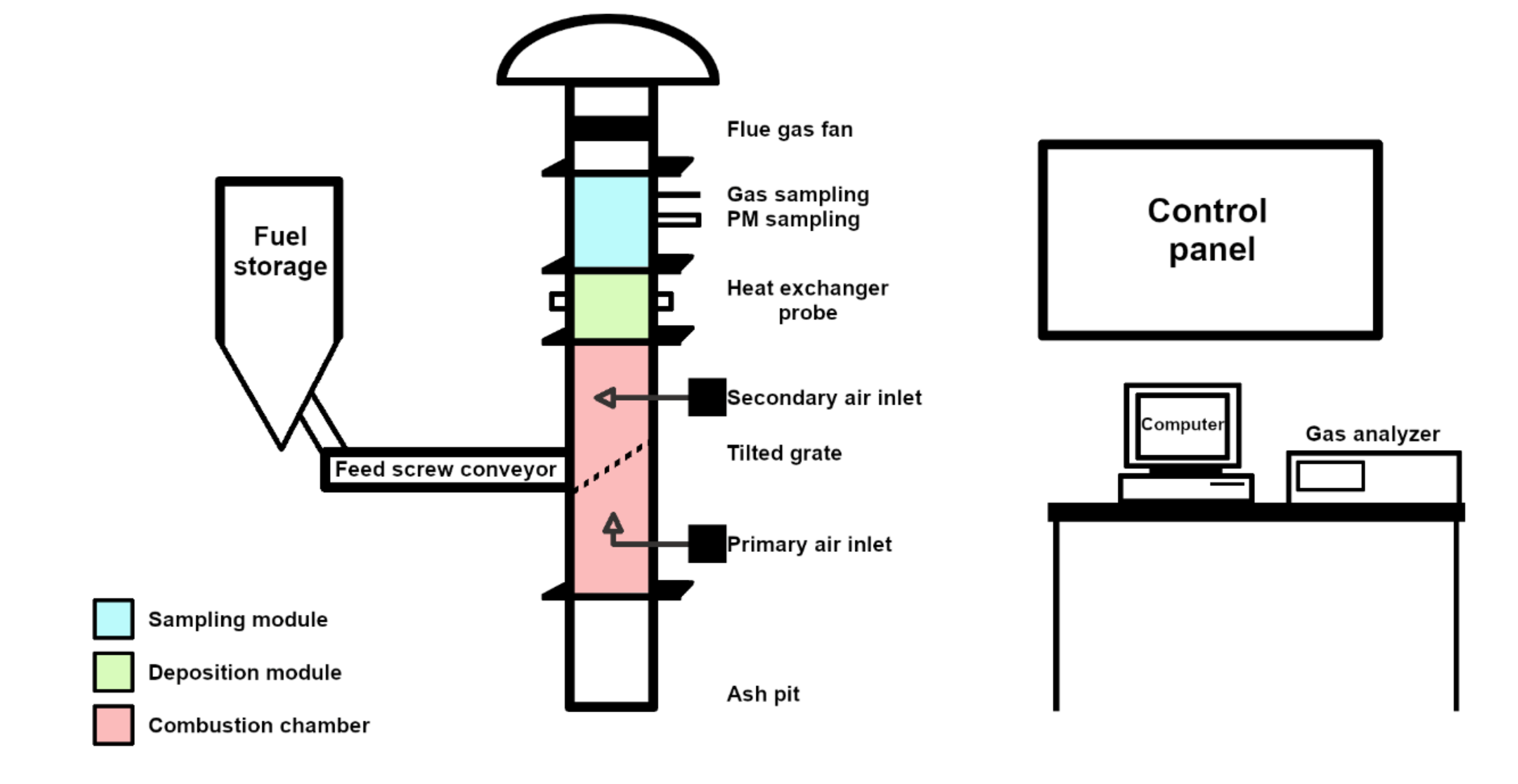 Fuel storage

Feed screw conveyor

Flue gas fan

Gas sampling
PM sampling

Heat exchanger probe

Secondary air inlet

Tilted grate

Primary air inlet

Ash pit

Control panel

Computer

Gas analyzer

Sampling module

Deposition module

Combustion chamber