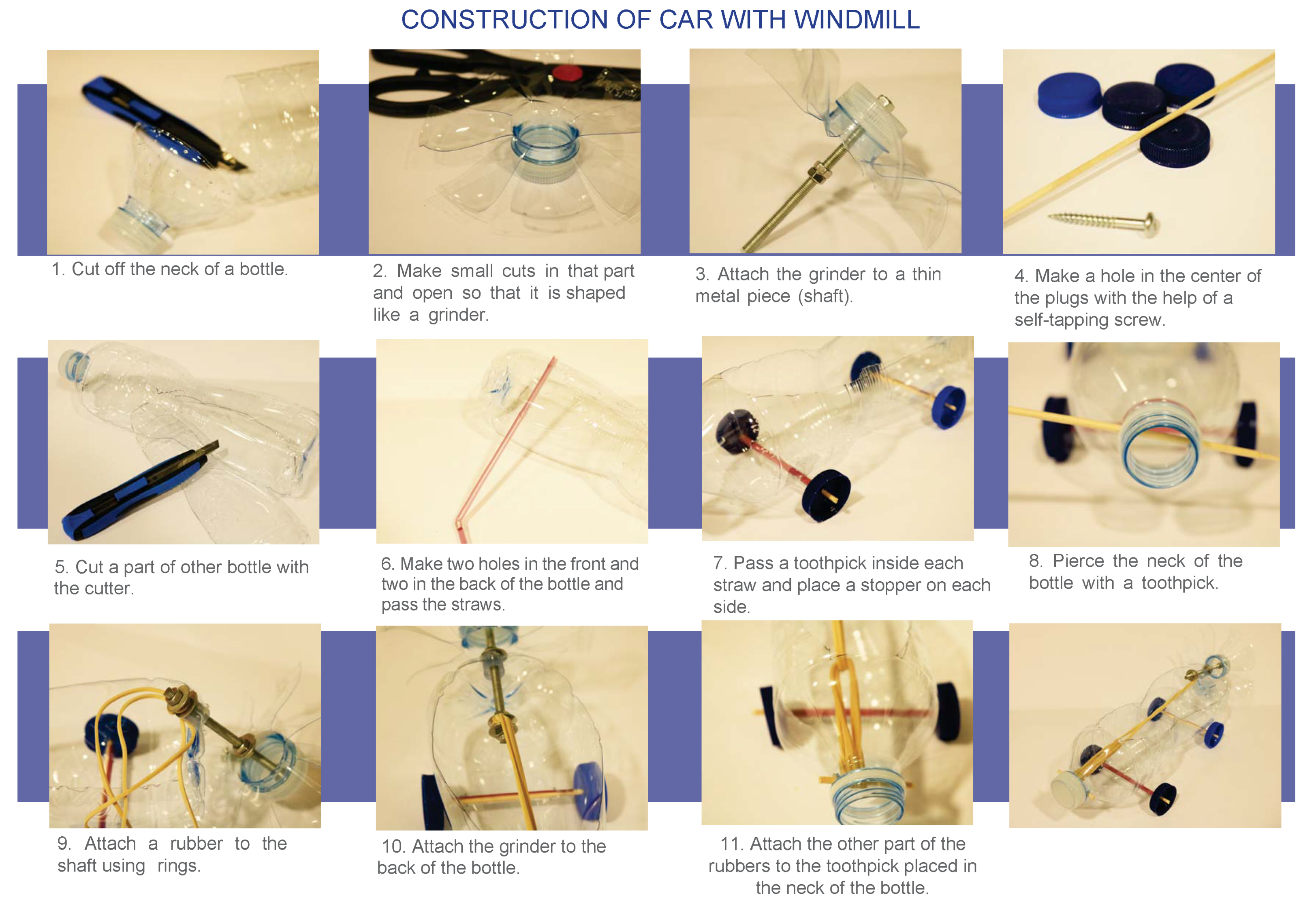 CONSTRUCTION OF CAR WITH WINDMILL

1. Cut off the neck of a bottle.

2. Make small cuts in that part and open so that it is shaped like a grinder.

3. Attach the grinder to a thin metal piece (shaft).

4. Make a hole in the center of the plugs with the help of a self-tapping screw.

5. Cut a part of other bottle with the cutter.

6. Make two holes in the front and two in the back of the bottle and pass the straws.

7. Pass a toothpick inside each straw and place a stopper on each side.

8. Pierce the neck of the bottle with a toothpick.

9. Attach a rubber to the shaft using rings.

10. Attach the grinder to the back of the bottle.

11. Attach the other part of the rubbers to the toothpick placed in the neck of the bottle.