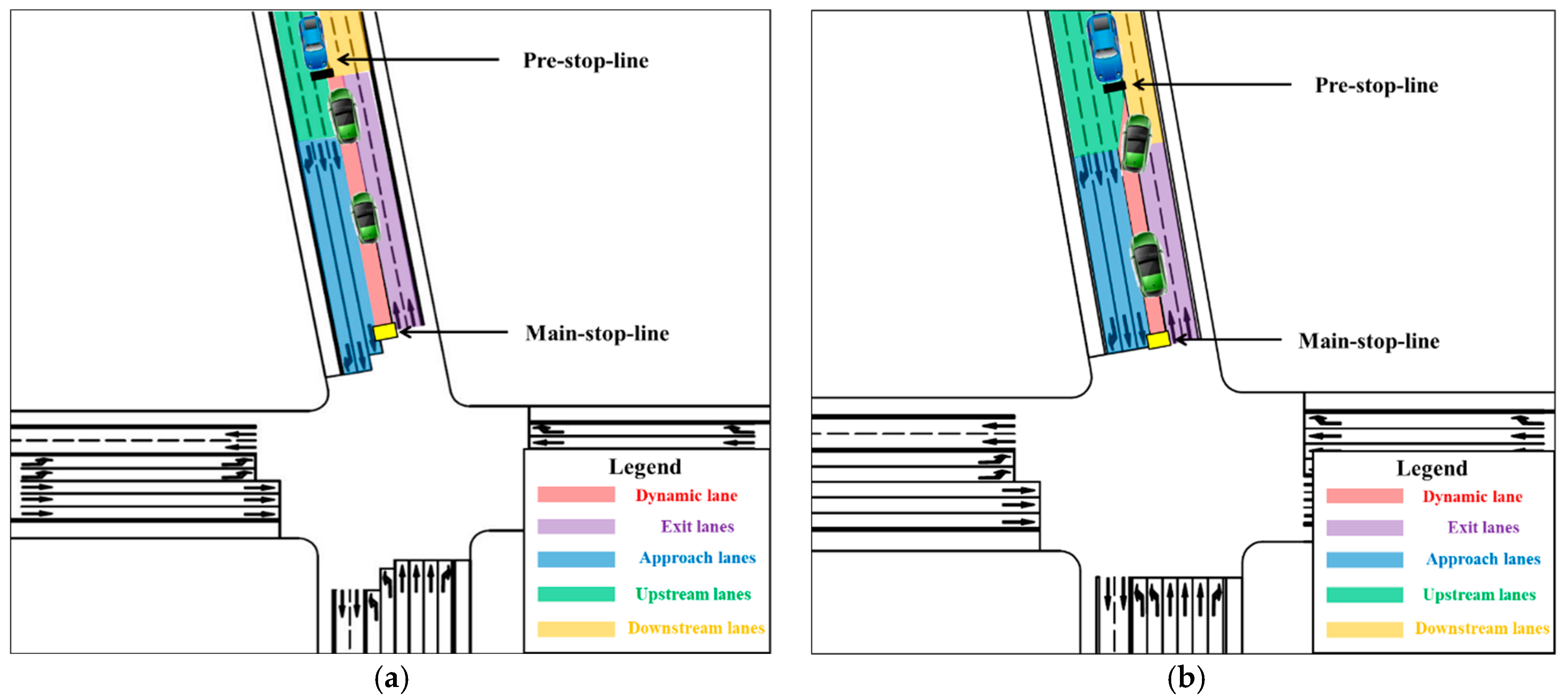 Pre-stop-line

Main-stop-line

Legend

Dynamic lane

Exit lanes

Approach lanes

Upstream lanes

Downstream lanes

(a)

Pre-stop-line

Main-stop-line

Legend

Dynamic lane

Exit lanes

Approach lanes

Upstream lanes

Downstream lanes

(b)