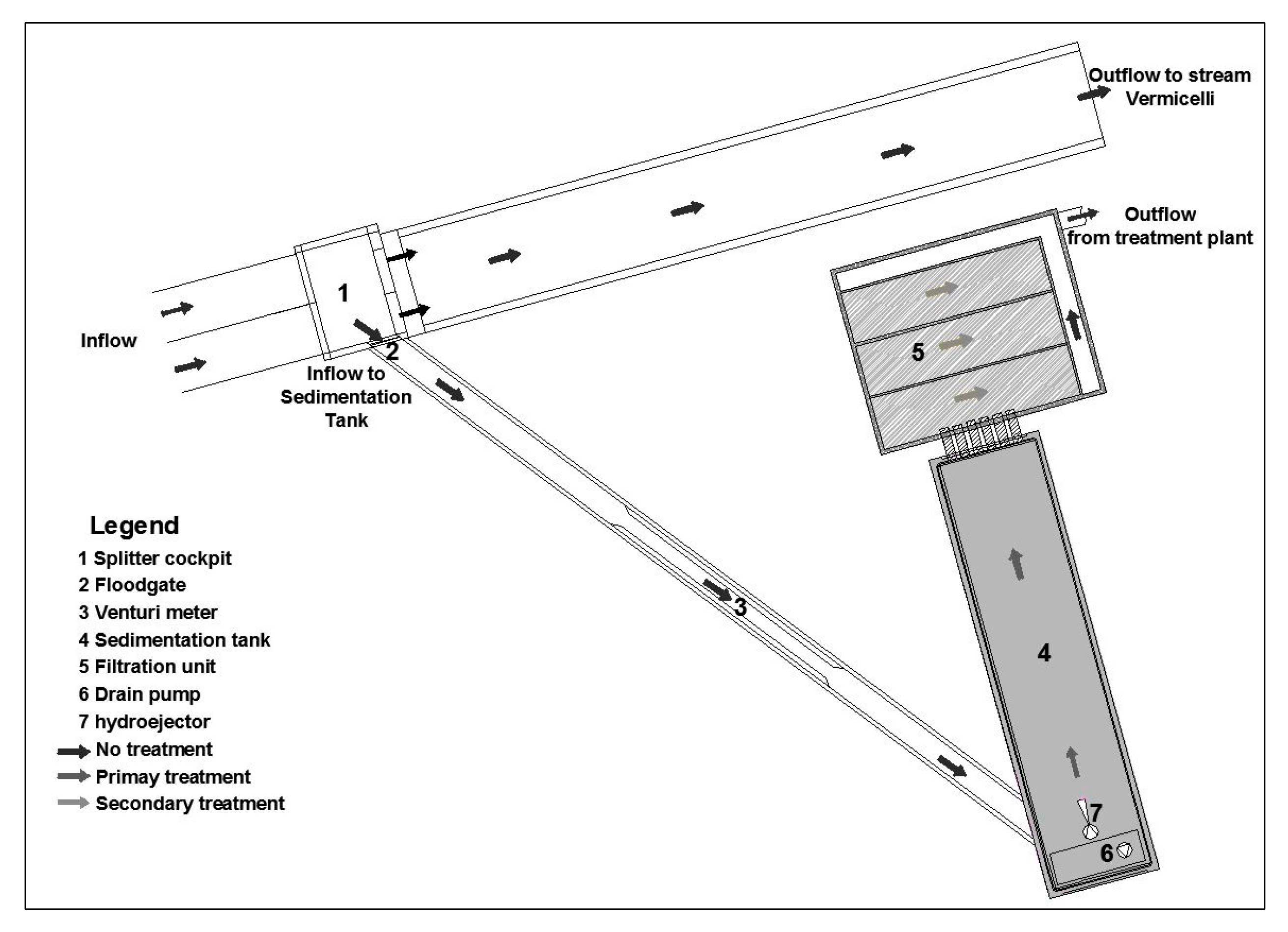 Outflow to stream Vermicelli

Outflow from treatment plant

1

Inflow

2

Inflow to Sedimentation Tank

5

3

4

7

6

Legend
1 Splitter cockpit
2 Floodgate
3 Venturi meter
4 Sedimentation tank
5 Filtration unit
6 Drain pump
7 hydroejector
No treatment
Primay treatment
Secondary treatment