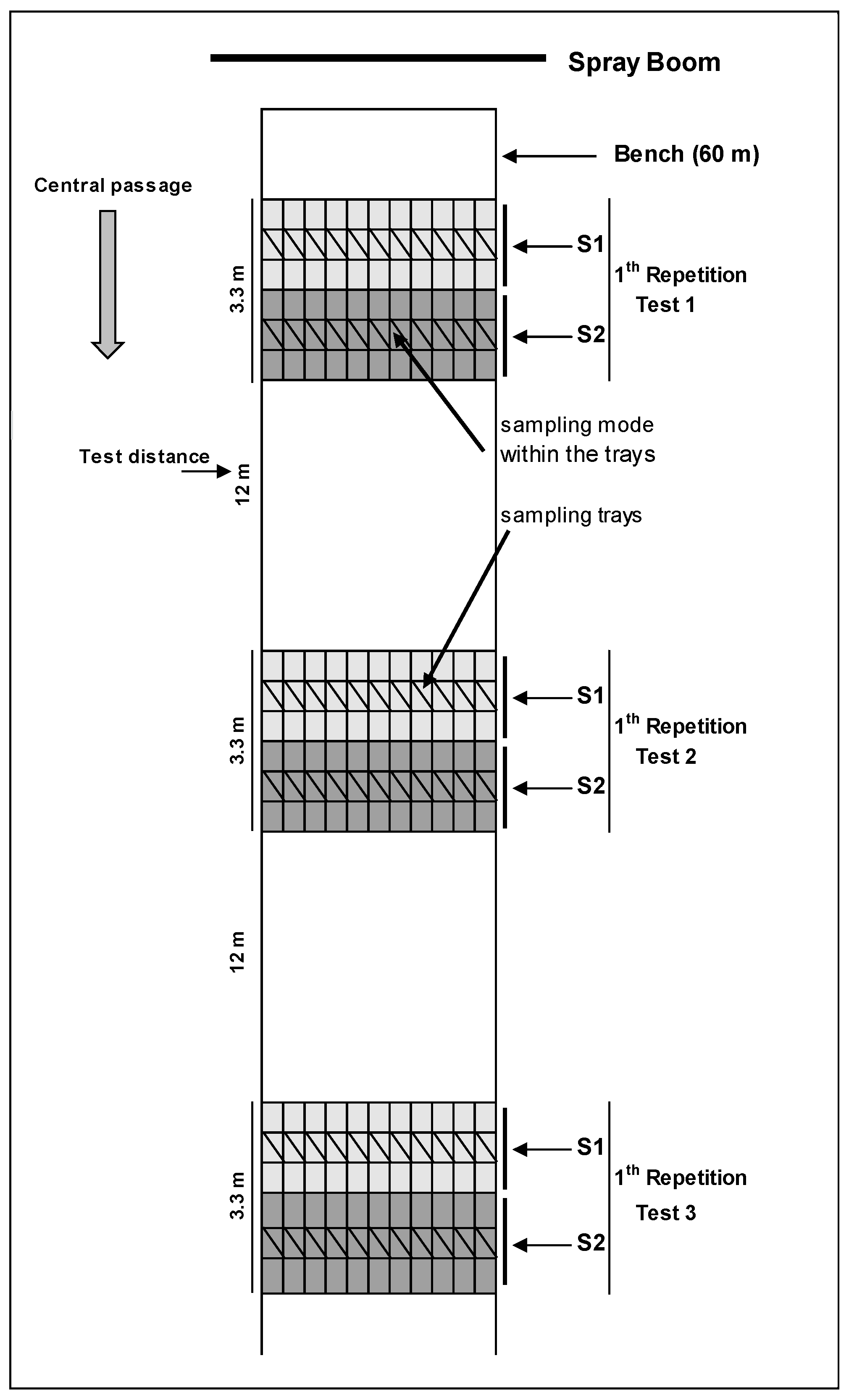 Spray Boom

Bench (60 m)

Central passage

3.3 m

S1

$1^{th}$ Repetition Test 1

S2

sampling mode within the trays

Test distance

12 m

sampling trays

3.3 m

S1

$1^{th}$ Repetition Test 2

S2

12 m

3.3 m

S1

$1^{th}$ Repetition Test 3

S2