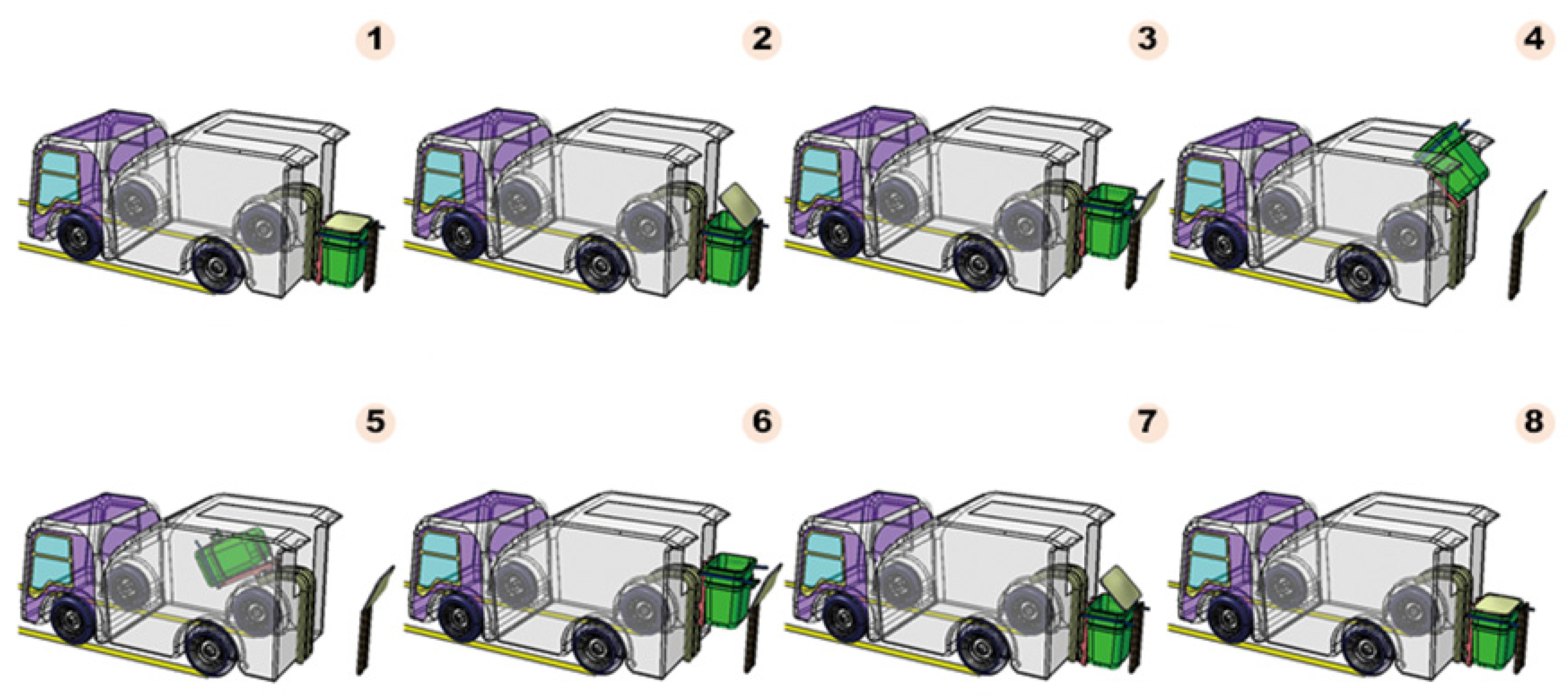 1

2

3

4

5

6

7

8