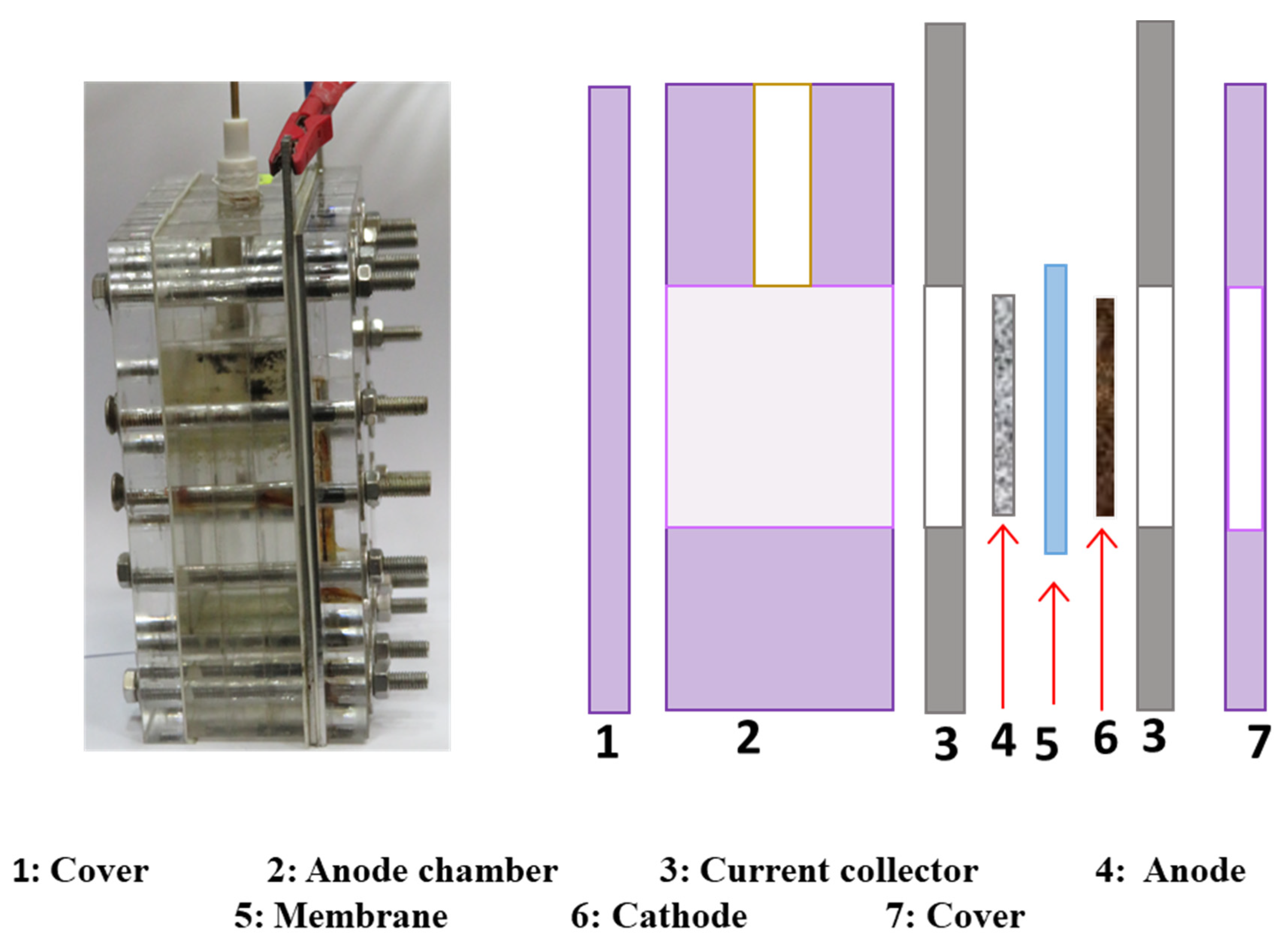 1 2 3 4 5 6 3 7

1: Cover 2: Anode chamber 3: Current collector 4: Anode
5: Membrane 6: Cathode 7: Cover