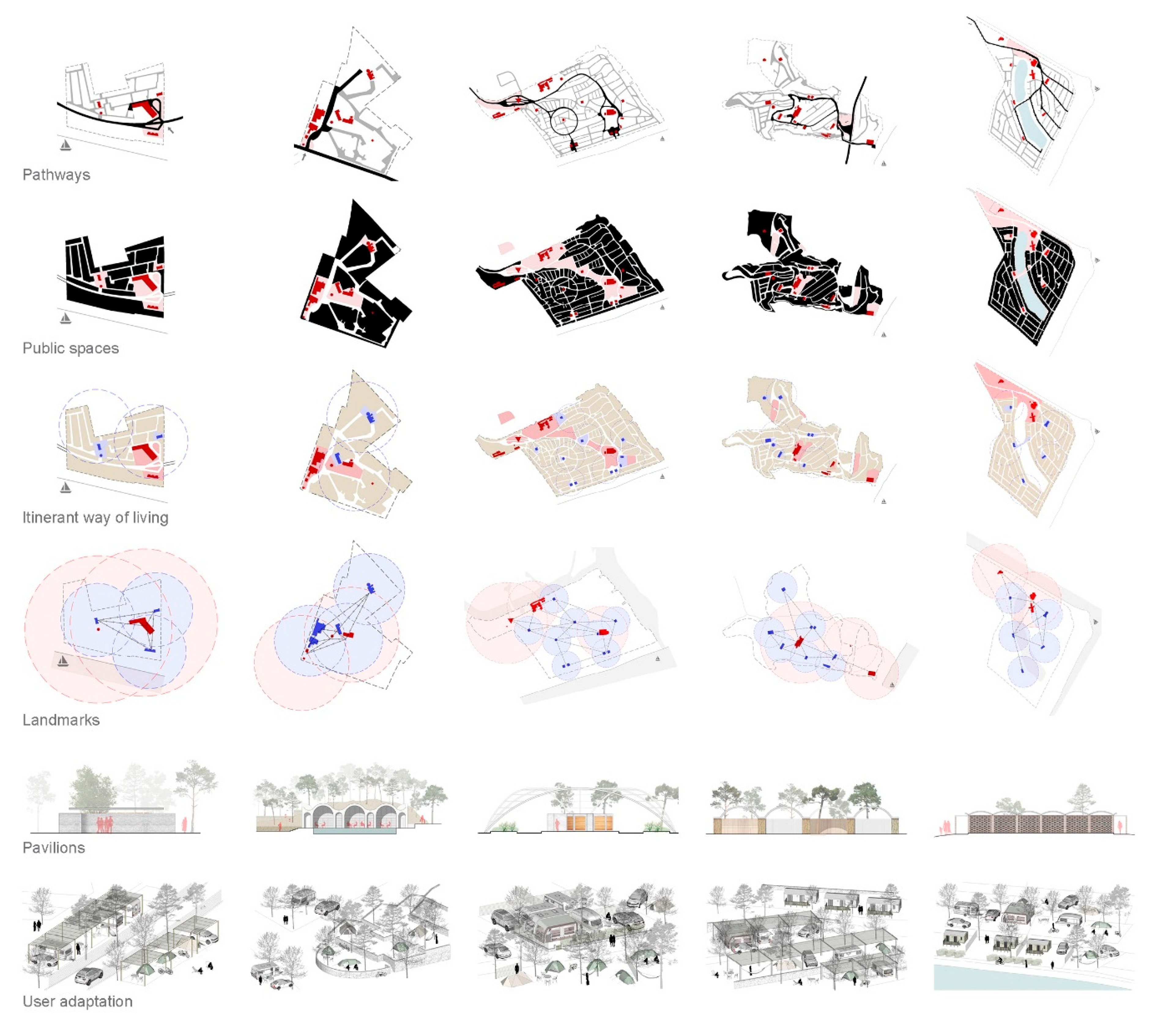 Pathways

Public spaces

Itinerant way of living

Landmarks

Pavilions

User adaptation