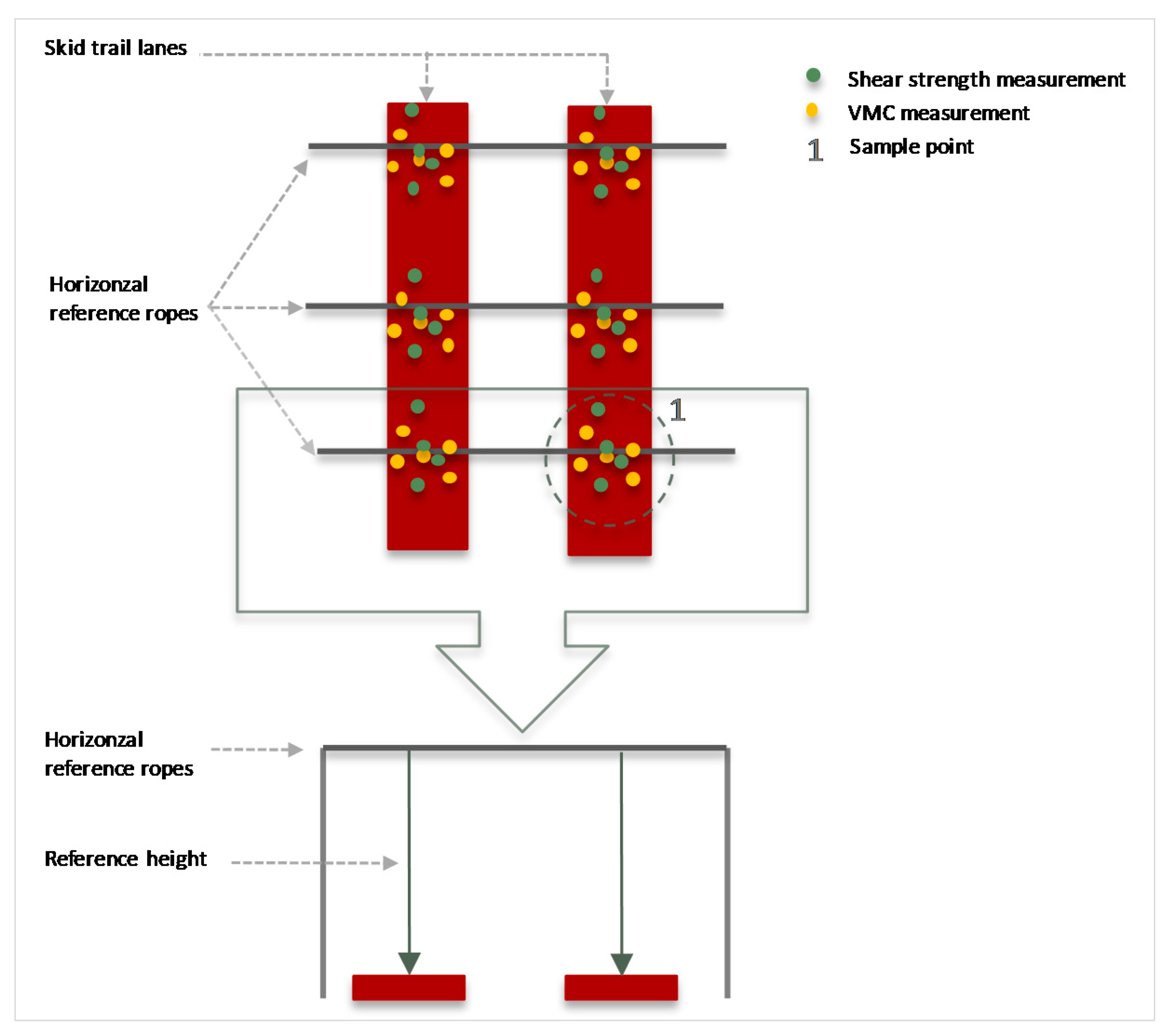 Skid trail lanes

Shear strength measurement

VMC measurement

1 Sample point

Horizonzal reference ropes

1

Horizonzal reference ropes

Reference height