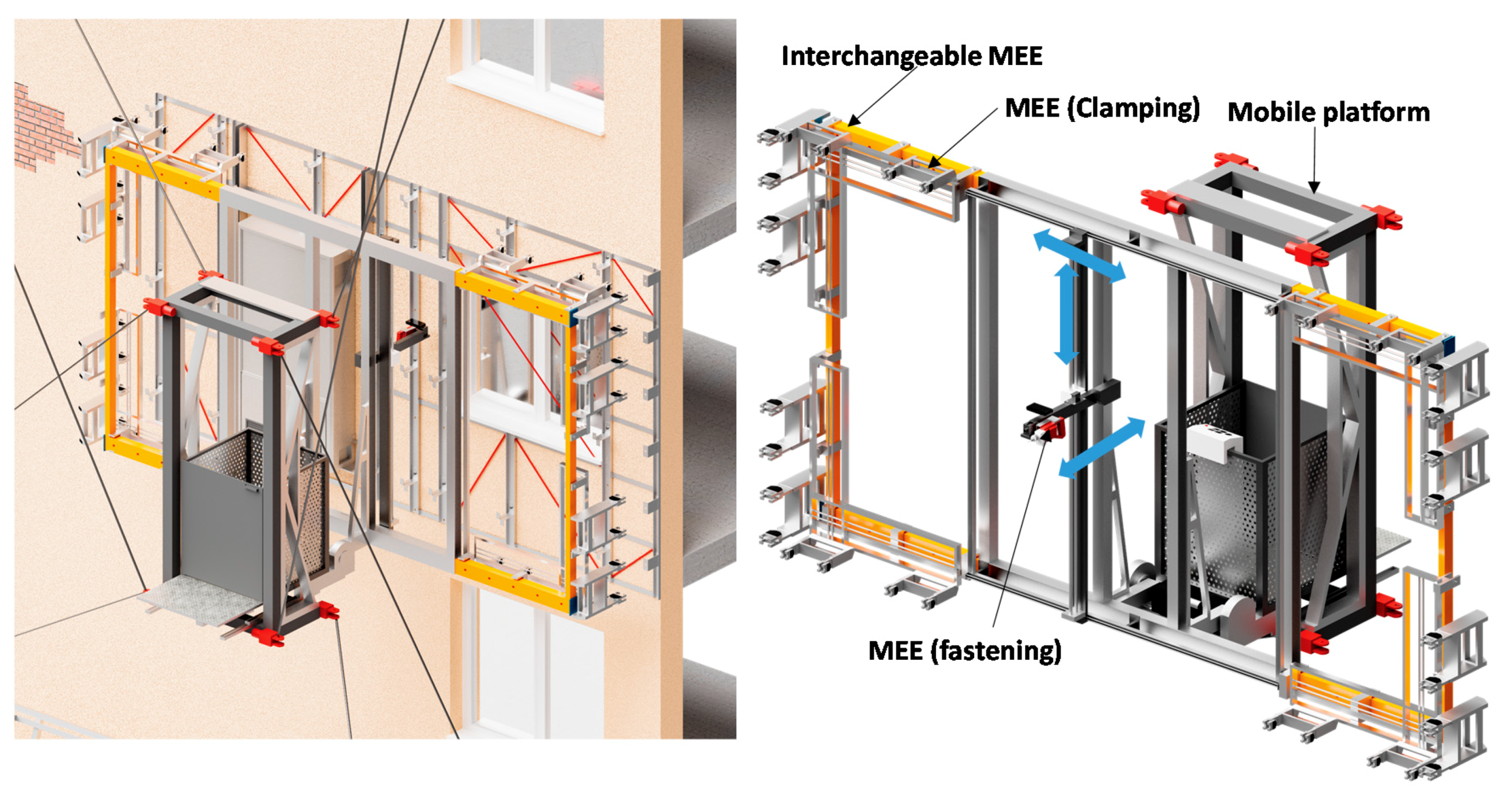 Interchangeable MEE
MEE (Clamping)
Mobile platform
MEE (fastening)