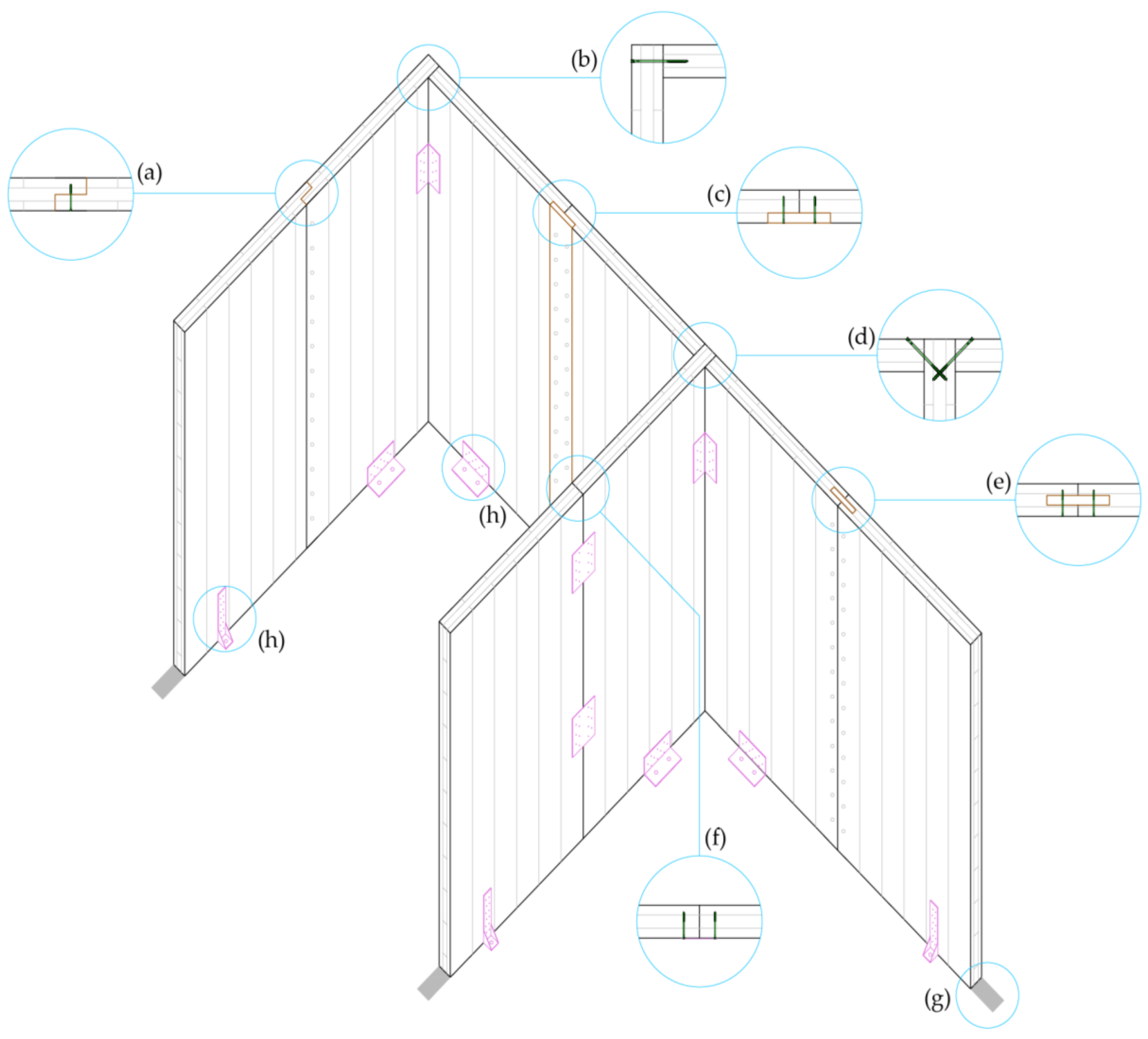 (b)
(a)
(c)
(d)
(e)
(h)
(h)
(f)
(g)